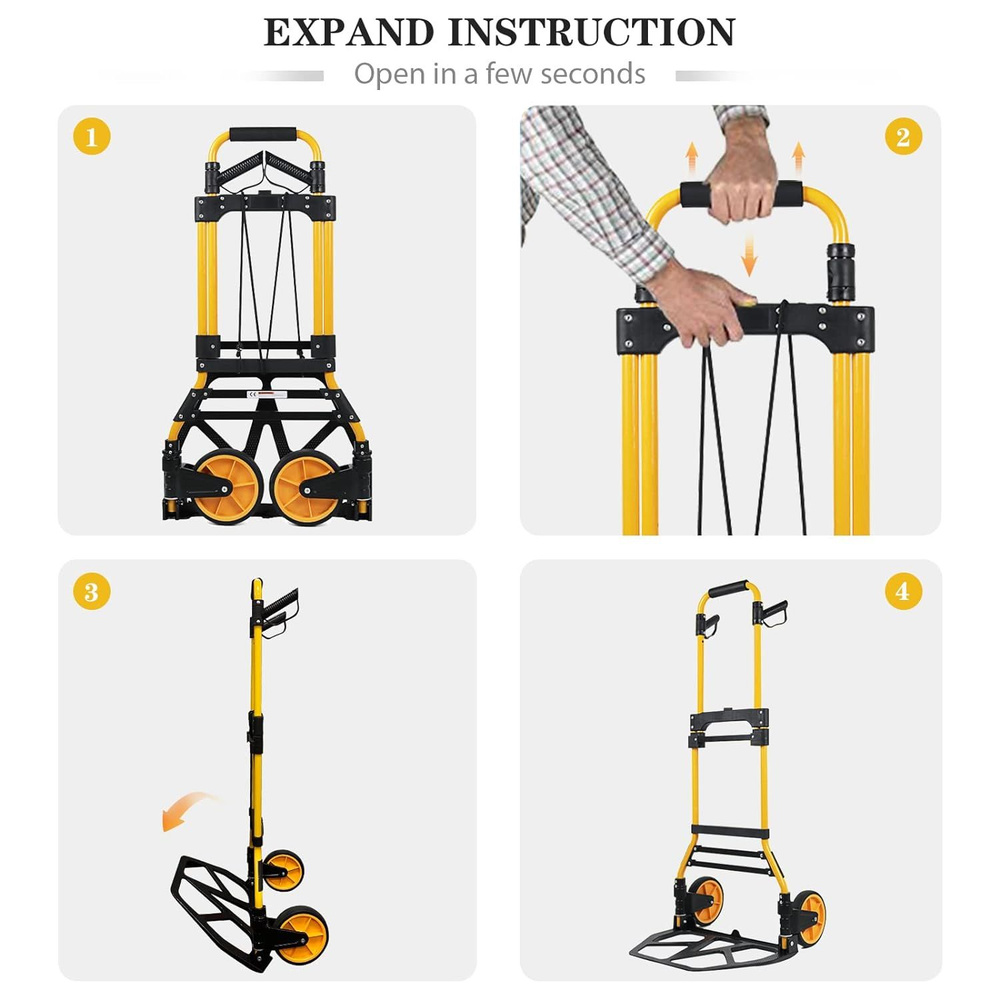 EXPAND INSTRUCTION

Open in a few seconds

1

2

3

4