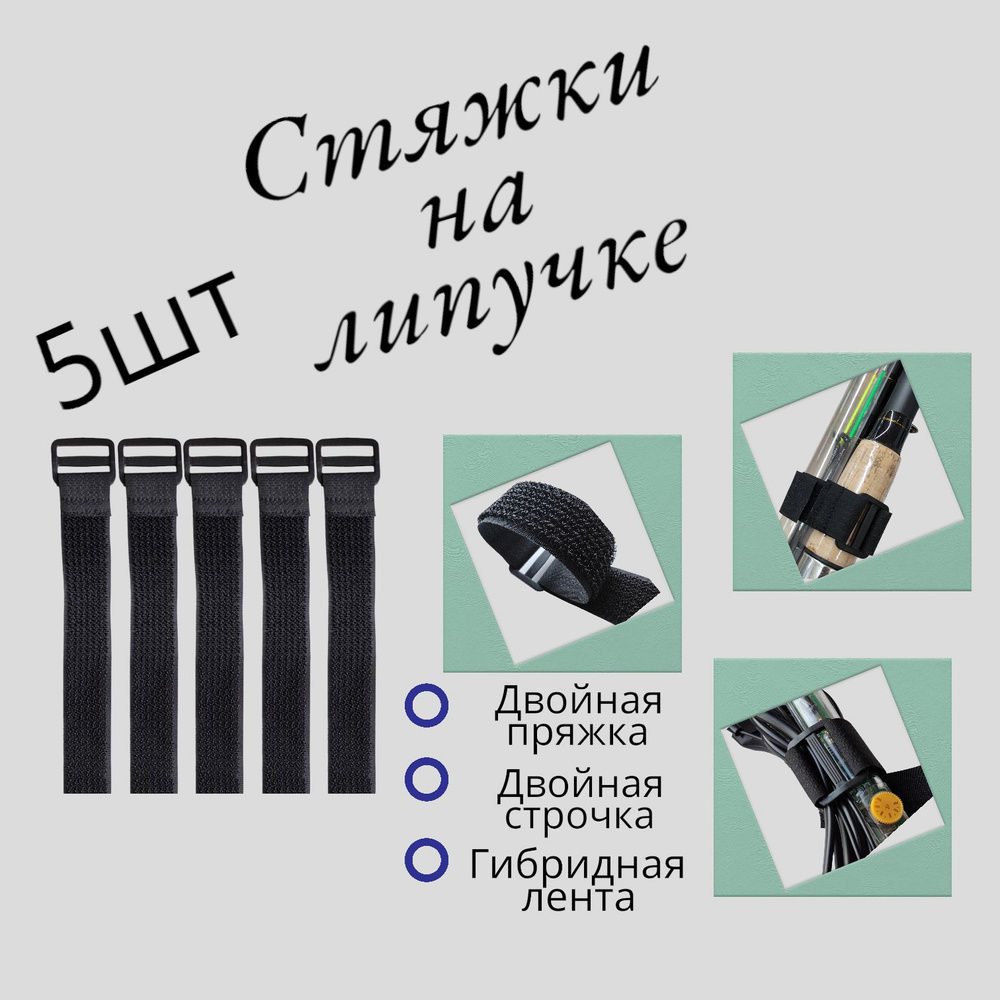 Стяжки
на
липучке

5шт

Двойная пряжка

Двойная строчка

Гибридная лента