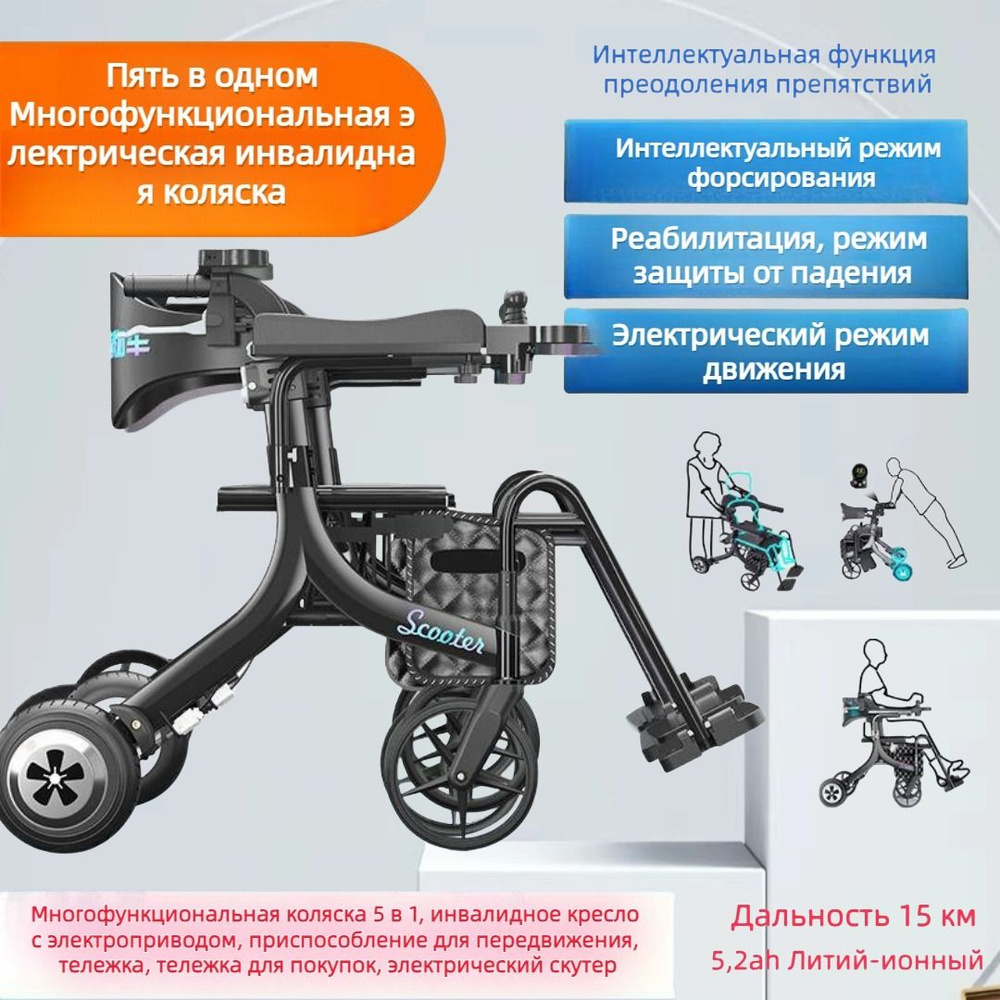 Пять в одном Многофункциональная электрическая инвалидная коляска

Интеллектуальная функция преодоления препятствий

Интеллектуальный режим форсирования

Реабилитация, режим защиты от падения

Электрический режим движения

Scooter

Многофункциональная коляска 5 в 1, инвалидное кресло с электроприводом, приспособление для передвижения, тележка, тележка для покупок, электрический скутер

Дальность 15 км

5,2ah Литий-ионный