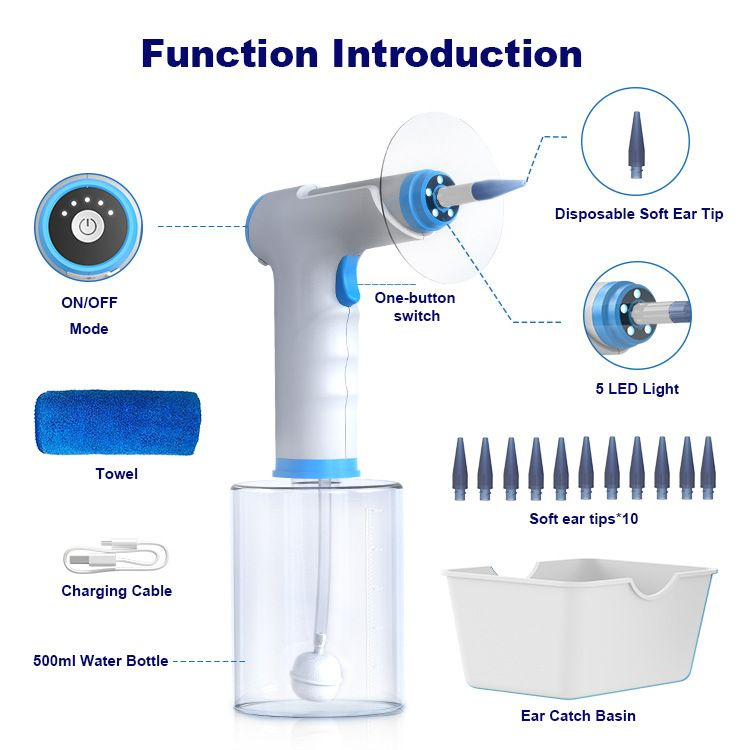 Function Introduction

Disposable Soft Ear Tip

ON/OFF
Mode

One-button switch

5 LED Light

Towel

Soft ear tips*10

Charging Cable

500ml Water Bottle

Ear Catch Basin