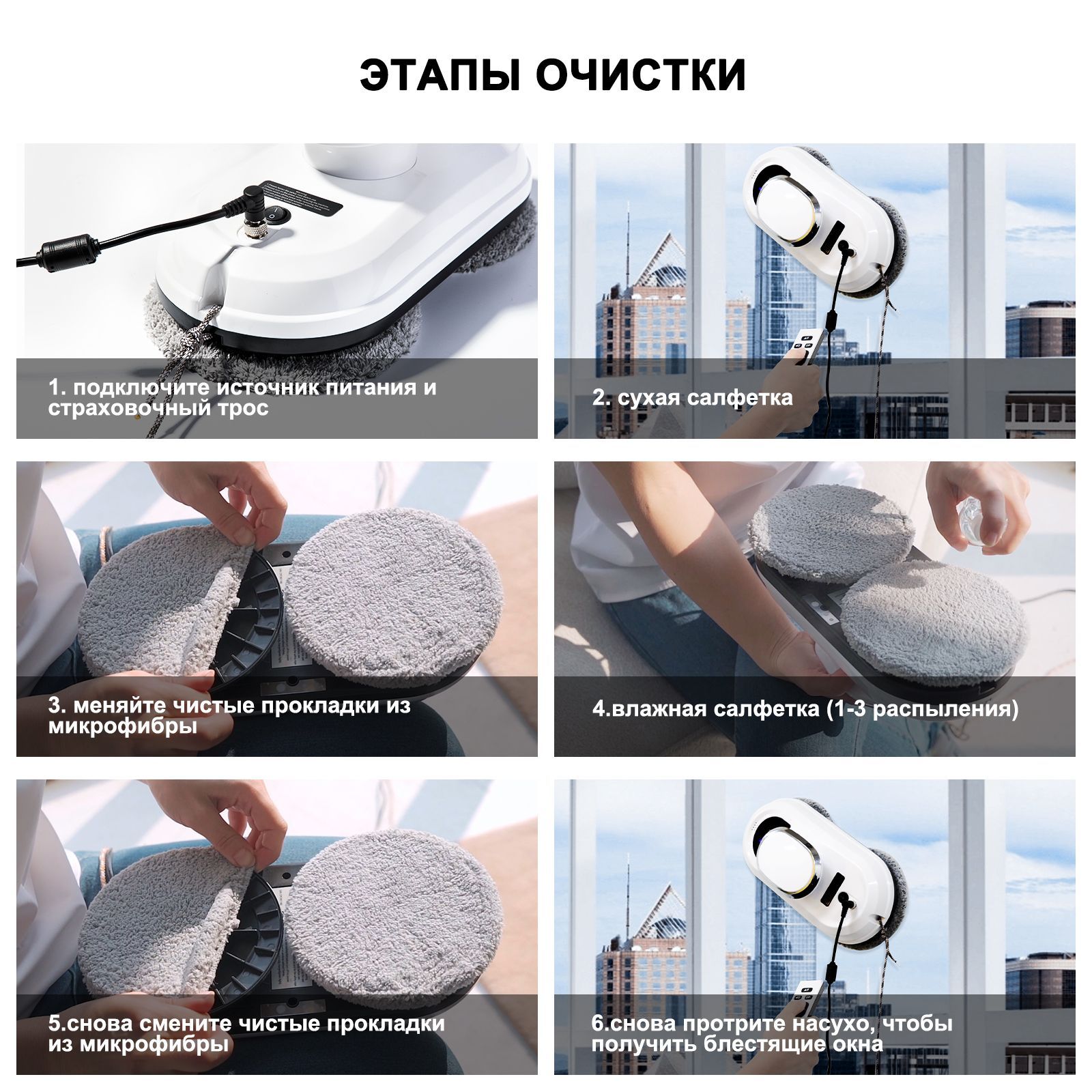 ЭТАПЫ ОЧИСТКИ

1. подключите источник питания и страховочный трос

2. сухая салфетка

3. меняйте чистые прокладки из микрофибры

4.влажная салфетка (1-3 распыления)

5.снова смените чистые прокладки из микрофибры

6.снова протрите насухо, чтобы получить блестящие окна