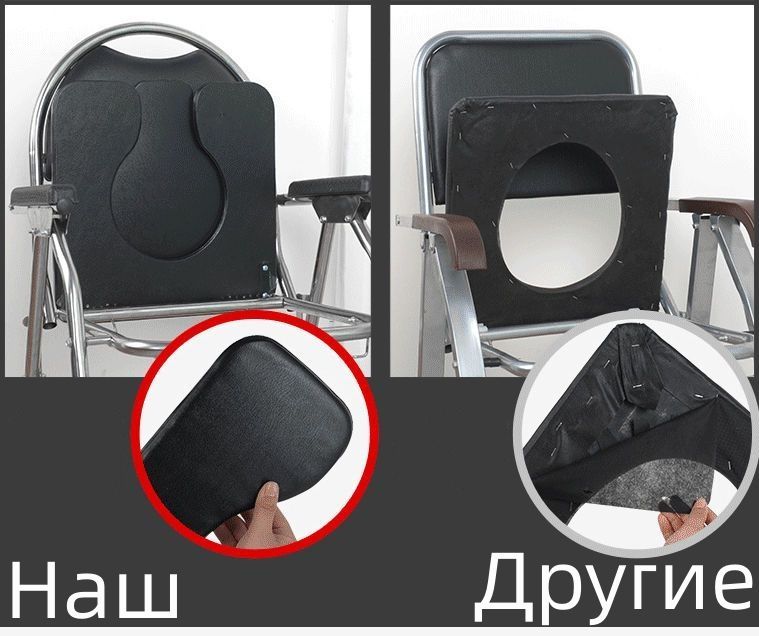 Наш

Другие