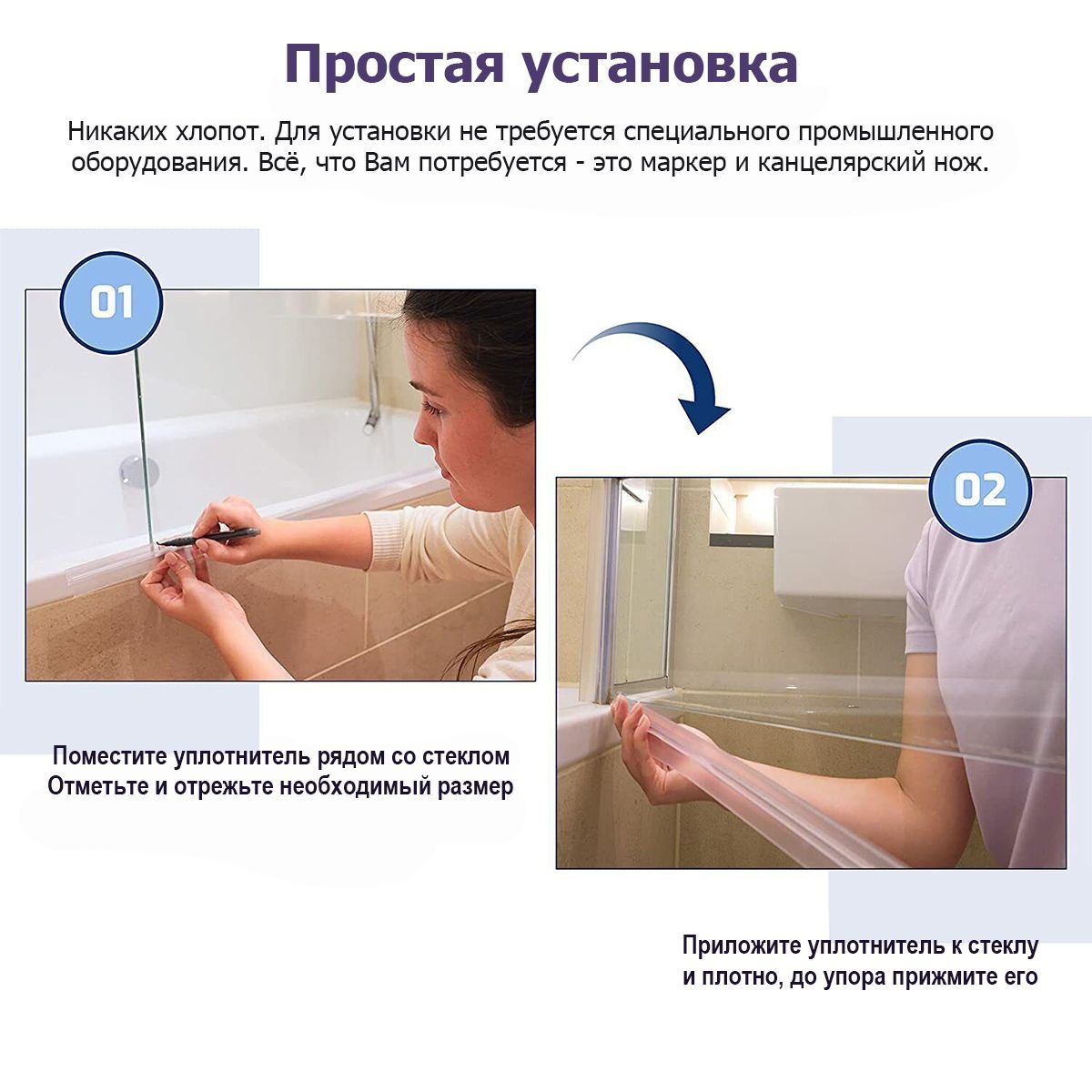 Простая установка

Никаких хлопот. Для установки не требуется специального промышленного оборудования. Всё, что Вам потребуется - это маркер и канцелярский нож.

01

Поместите уплотнитель рядом со стеклом
Отметьте и отрежьте необходимый размер

02

Приложите уплотнитель к стеклу
и плотно, до упора прижмите его