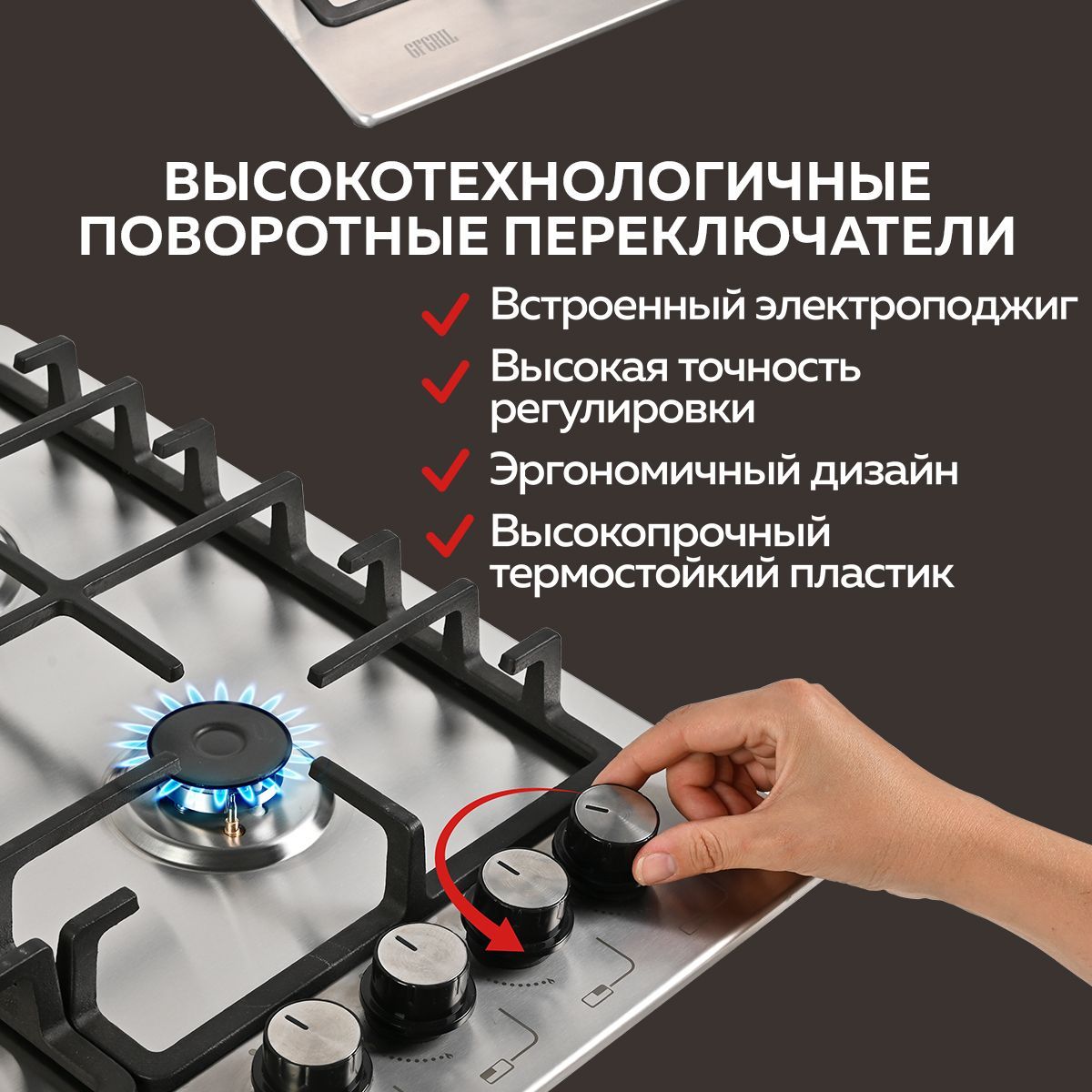 GFGRIL

ВЫСОКОТЕХНОЛОГИЧНЫЕ ПОВОРОТНЫЕ ПЕРЕКЛЮЧАТЕЛИ

Встроенный электроподжиг

Высокая точность регулировки

Эргономичный дизайн

Высокопрочный термостойкий пластик