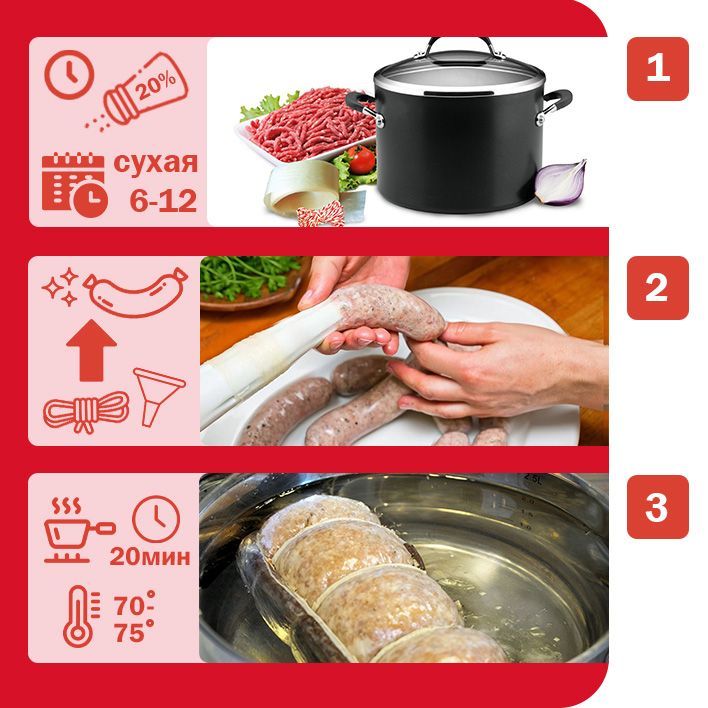 20%

сухая
6-12

1

2

20мин

70°-
75°

2.5L

3