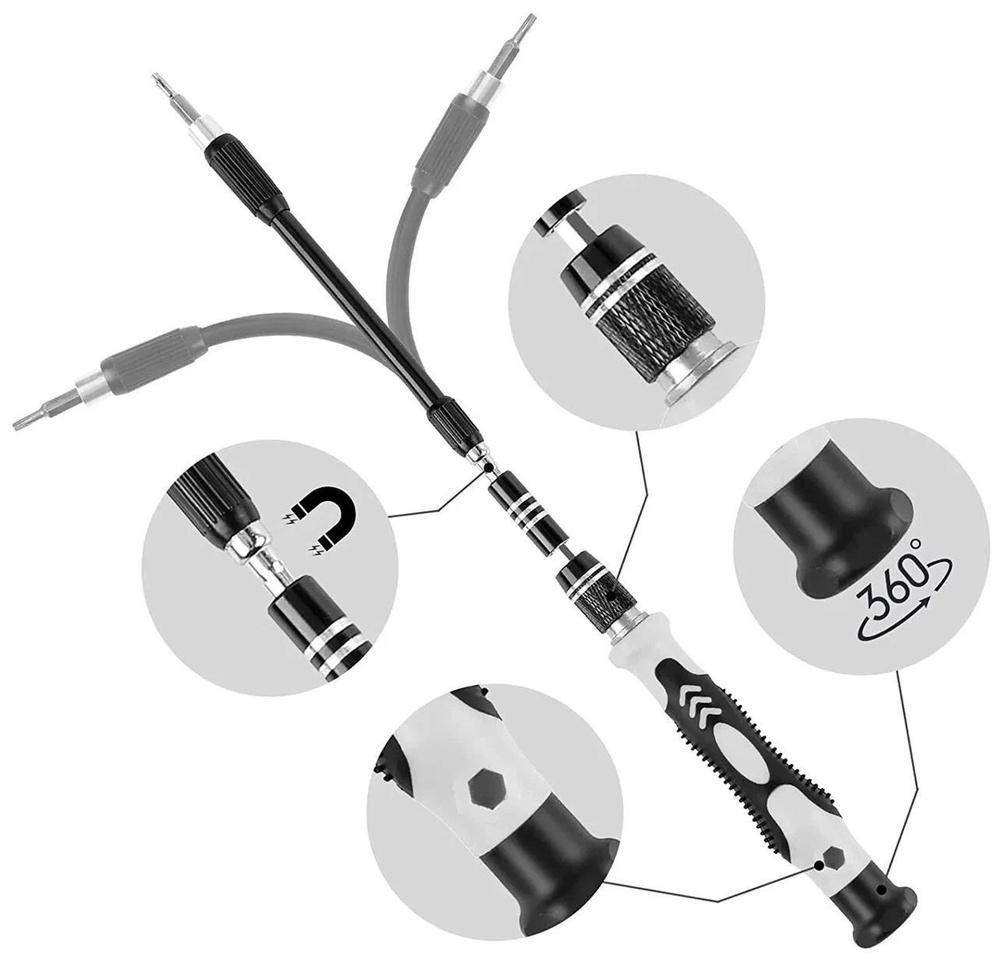 360°