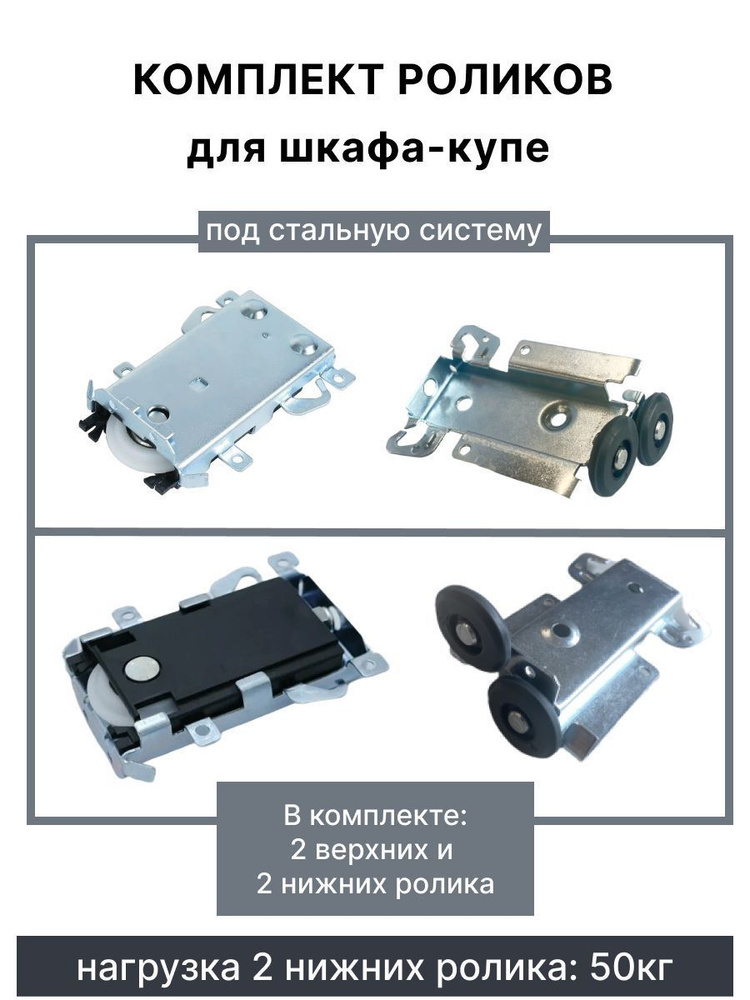 КОМПЛЕКТ РОЛИКОВ
для шкафа-купе

под стальную систему

В комплекте:
2 верхних и
2 нижних ролика

нагрузка 2 нижних ролика: 50кг