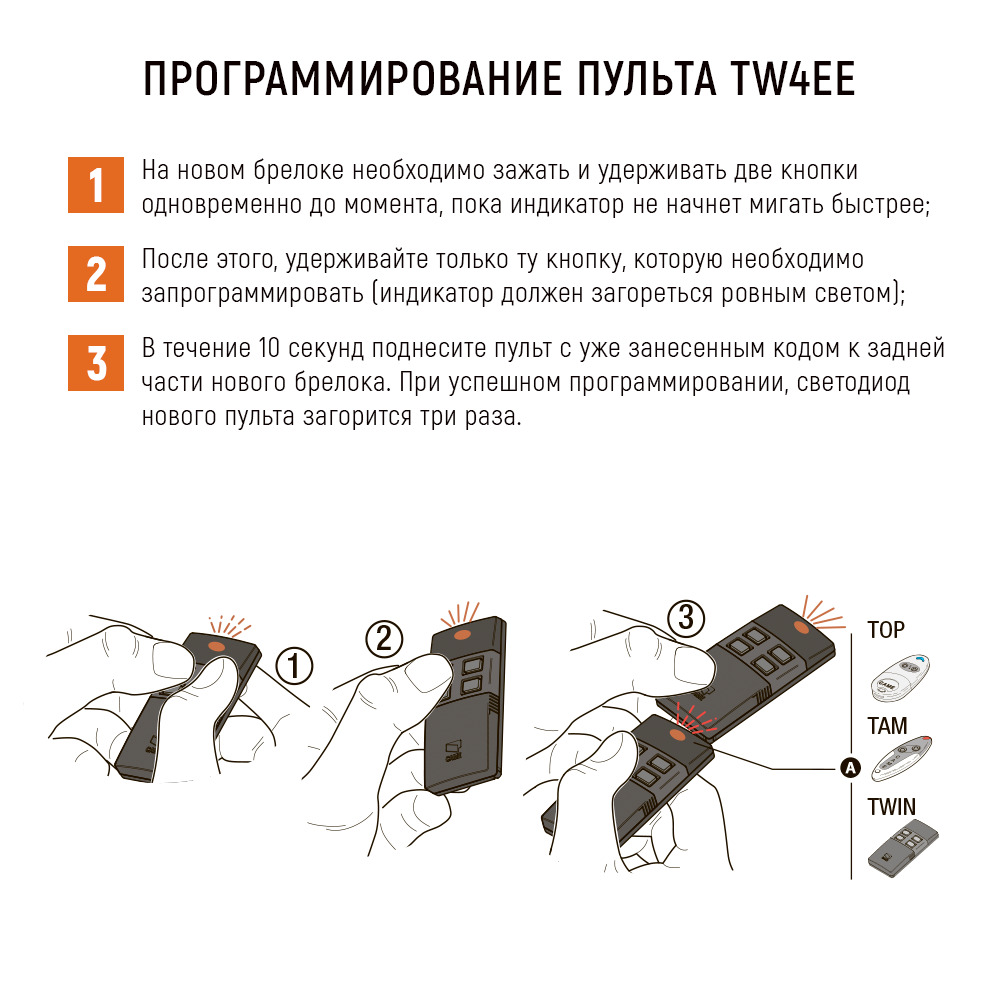 ПРОГРАММИРОВАНИЕ ПУЛЬТА TW4EE

1 На новом брелоке необходимо зажать и удерживать две кнопки одновременно до момента, пока индикатор не начнет мигать быстрее;

2 После этого, удерживайте только ту кнопку, которую необходимо запрограммировать (индикатор должен загореться ровным светом);

3 В течение 10 секунд поднесите пульт с уже занесенным кодом к задней части нового брелока. При успешном программировании, светодиод нового пульта загорится три раза.

① ② ③

A

TOP

TAM

TWIN