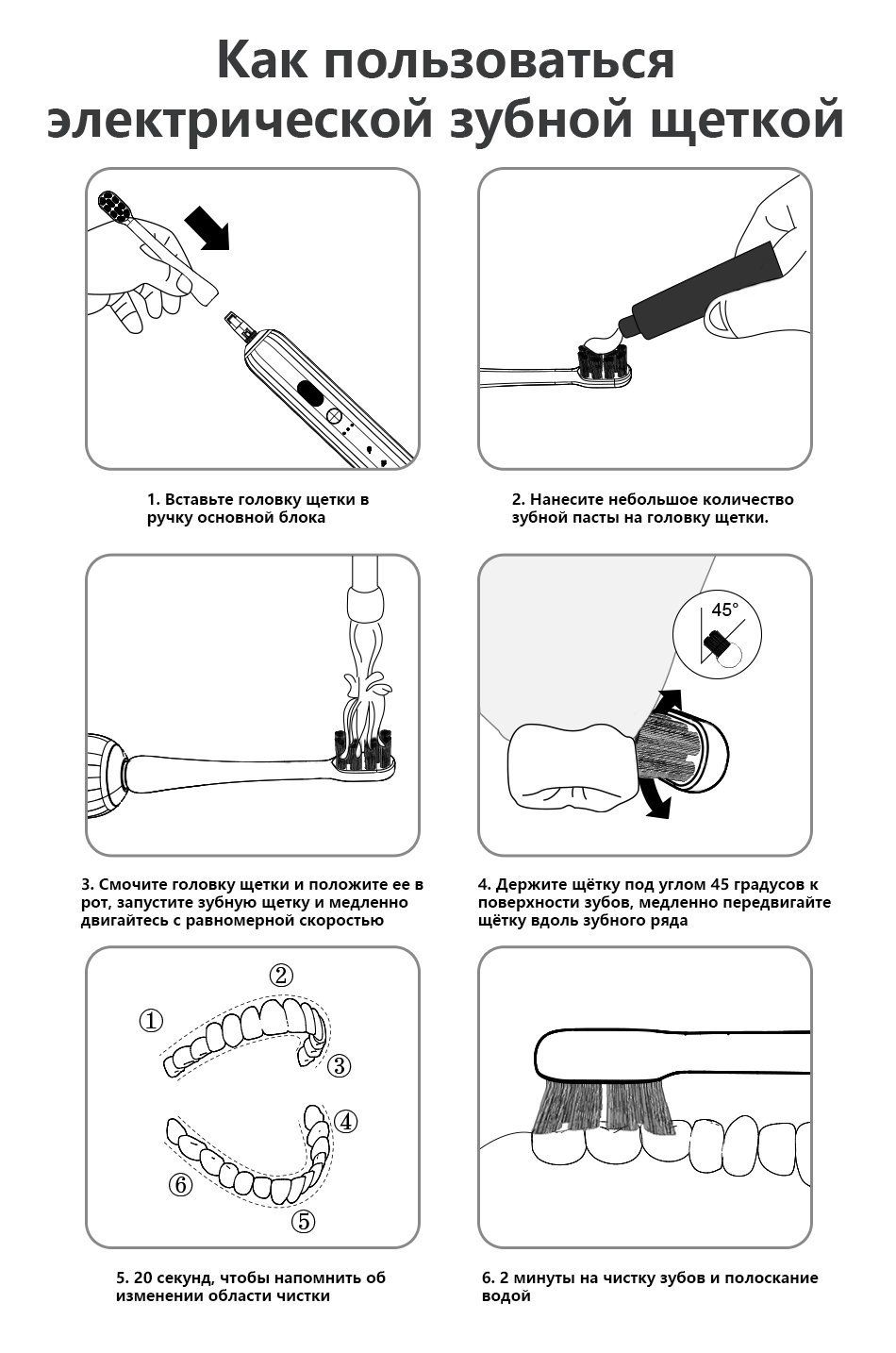 Как пользоваться электрической зубной щеткой

1. Вставьте головку щетки в ручку основной блока

2. Нанесите небольшое количество зубной пасты на головку щетки.

45°

3. Смочите головку щетки и положите ее в рот, запустите зубную щетку и медленно двигайтесь с равномерной скоростью

4. Держите щётку под углом 45 градусов к поверхности зубов, медленно передвигайте щётку вдоль зубного ряда

①
②
③
④
⑤
⑥

5. 20 секунд, чтобы напомнить об изменении области чистки

6. 2 минуты на чистку зубов и полоскание водой