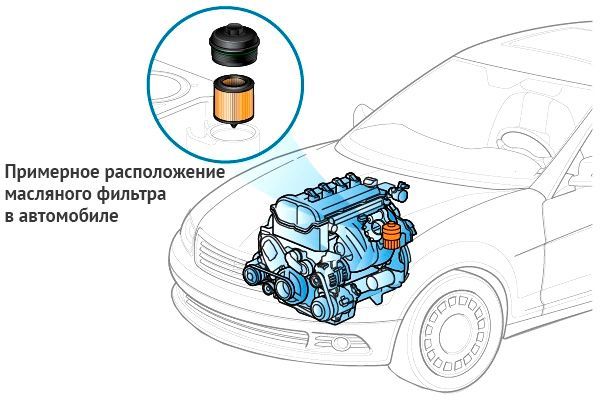 Примерное расположение масляного фильтра в автомобиле