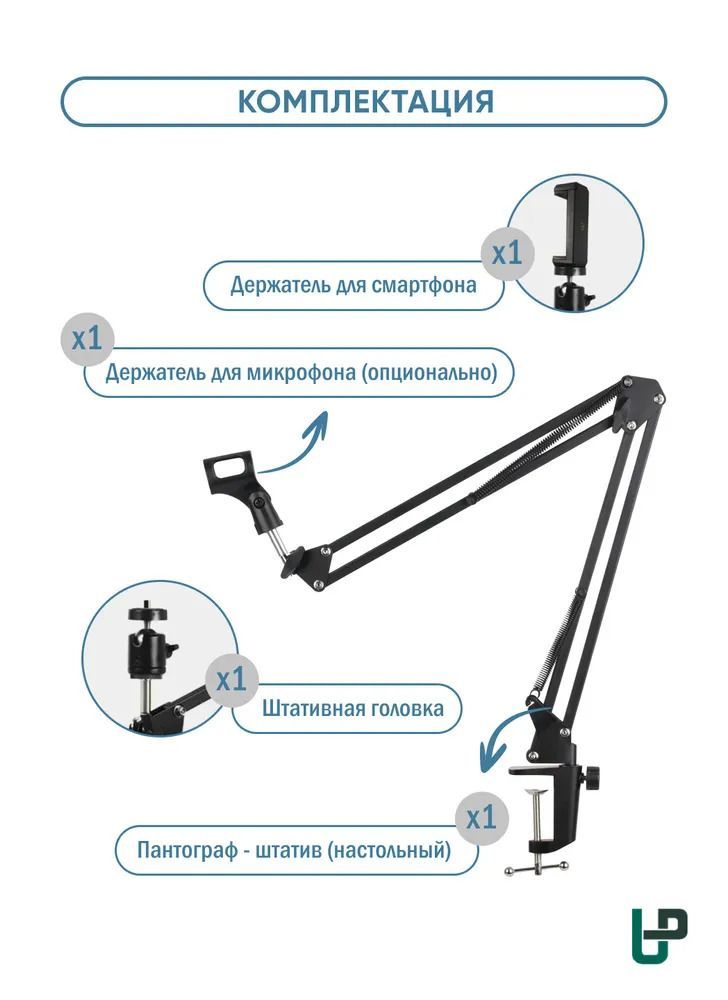 КОМПЛЕКТАЦИЯ

x1
Держатель для смартфона

x1
Держатель для микрофона (опционально)

x1
Штативная головка

x1
Пантограф - штатив (настольный)