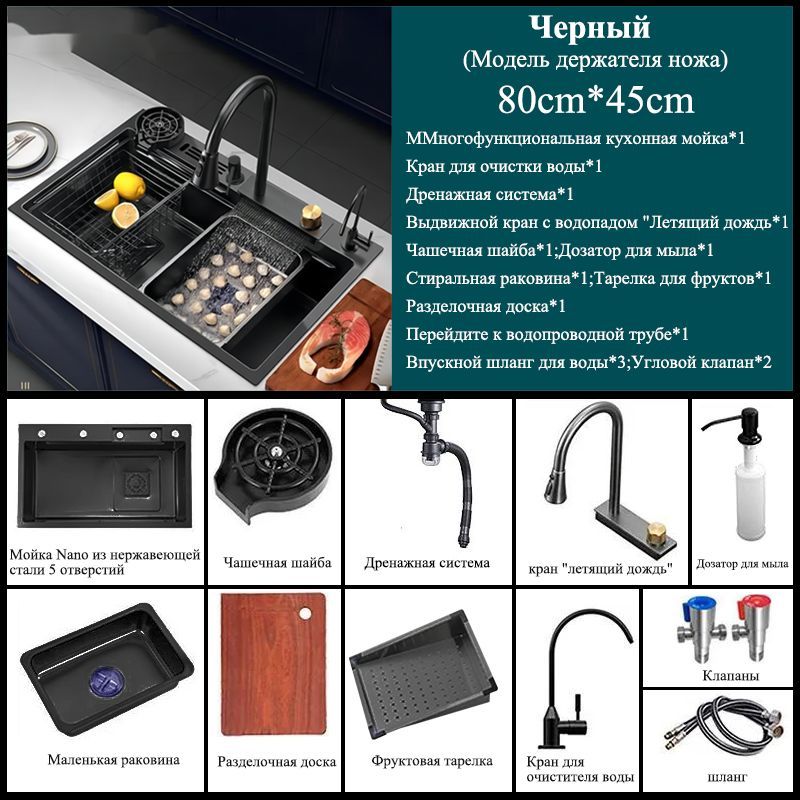 Черный
(Модель держателя ножа)
80cm*45cm

ММногофункциональная кухонная мойка*1
Кран для очистки воды*1
Дренажная система*1
Выдвижной кран с водопадом "Летящий дождь*1
Чашечная шайба*1;Дозатор для мыла*1
Стиральная раковина*1;Тарелка для фруктов*1
Разделочная доска*1
Перейдите к водопроводной трубе*1
Впускной шланг для воды*3;Угловой клапан*2

Мойка Nano из нержавеющей стали 5 отверстий

Чашечная шайба

Дренажная система

кран "летящий дождь"

Дозатор для мыла

Маленькая раковина

Разделочная доска

Фруктовая тарелка

Кран для очистителя воды

Клапаны

шланг