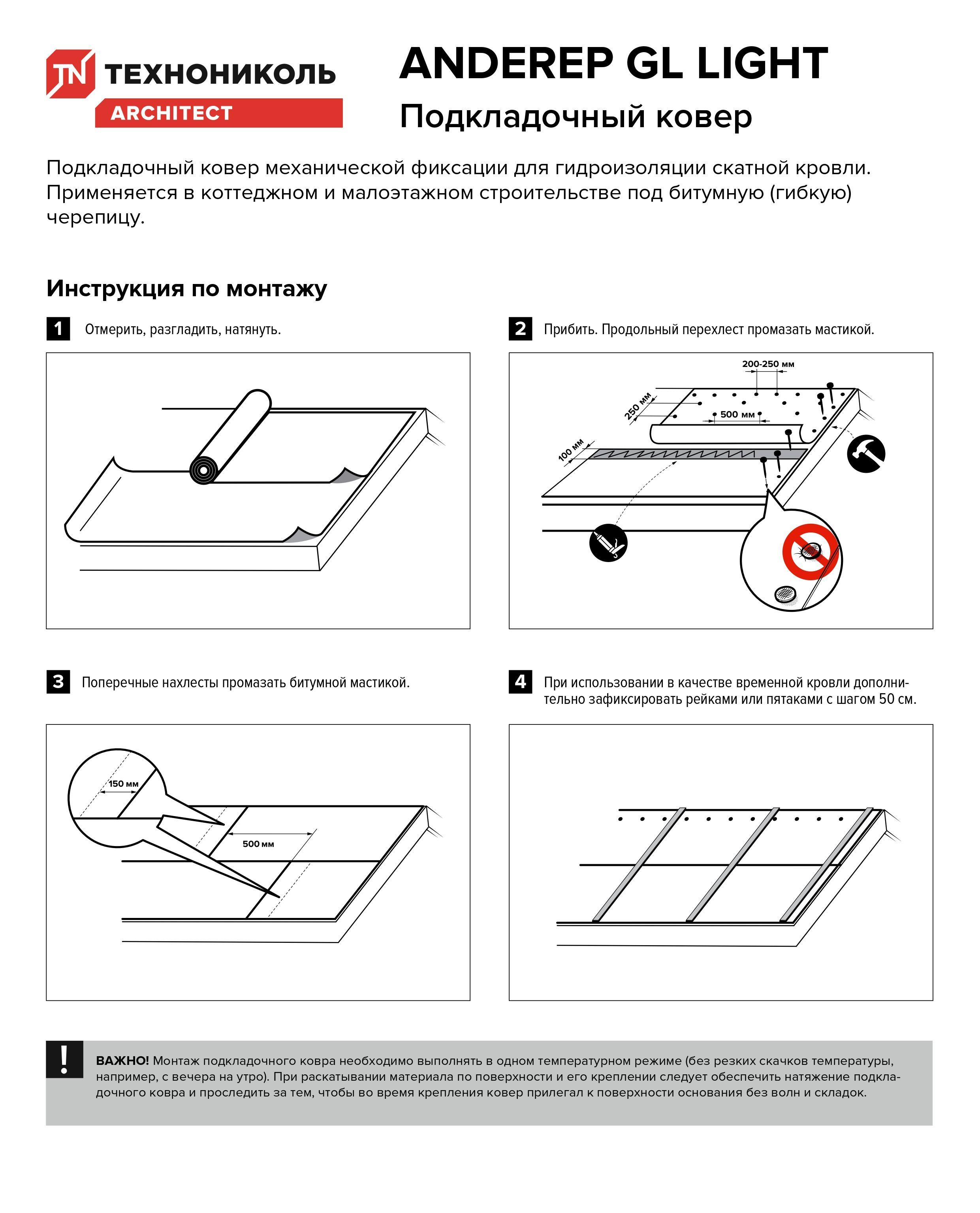 TN ТЕХНОНИКОЛЬ
ARCHITECT

ANDEREP GL LIGHT
Подкладочный ковер

Подкладочный ковер механической фиксации для гидроизоляции скатной кровли. Применяется в коттеджном и малоэтажном строительстве под битумную (гибкую) черепицу.

Инструкция по монтажу

1 Отмерить, разгладить, натянуть.

2 Прибить. Продольный перехлест промазать мастикой.

200-250 мм
250 мм
500 мм
100 мм

3 Поперечные нахлесты промазать битумной мастикой.

150 мм
500 мм

4 При использовании в качестве временной кровли дополнительно зафиксировать рейками или пятаками с шагом 50 см.

! ВАЖНО! Монтаж подкладочного ковра необходимо выполнять в одном температурном режиме (без резких скачков температуры, например, с вечера на утро). При раскатывании материала по поверхности и его креплении следует обеспечить натяжение подкладочного ковра и проследить за тем, чтобы во время крепления ковер прилегал к поверхности основания без волн и складок.