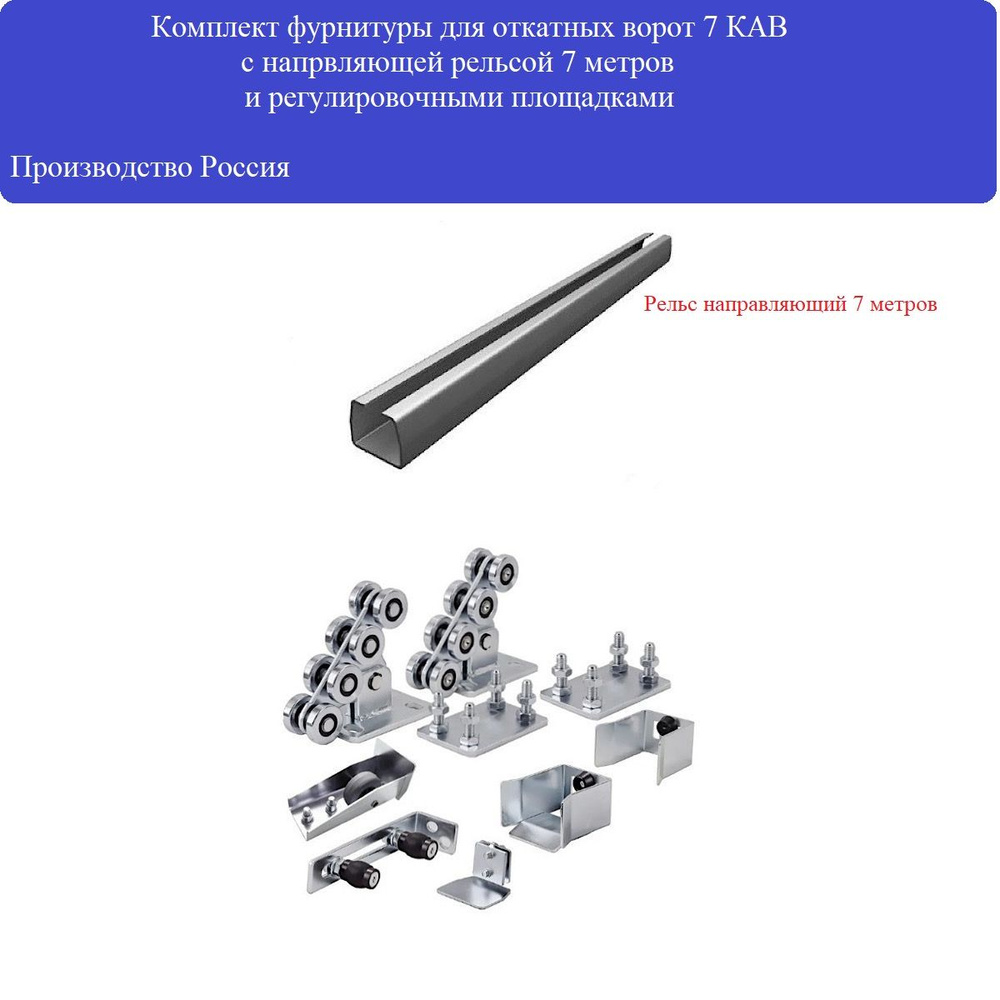 Комплект фурнитуры для откатных ворот 7 КАВ
с напрвляющей рельсой 7 метров
и регулировочными площадками

Производство Россия

Рельс направляющий 7 метров