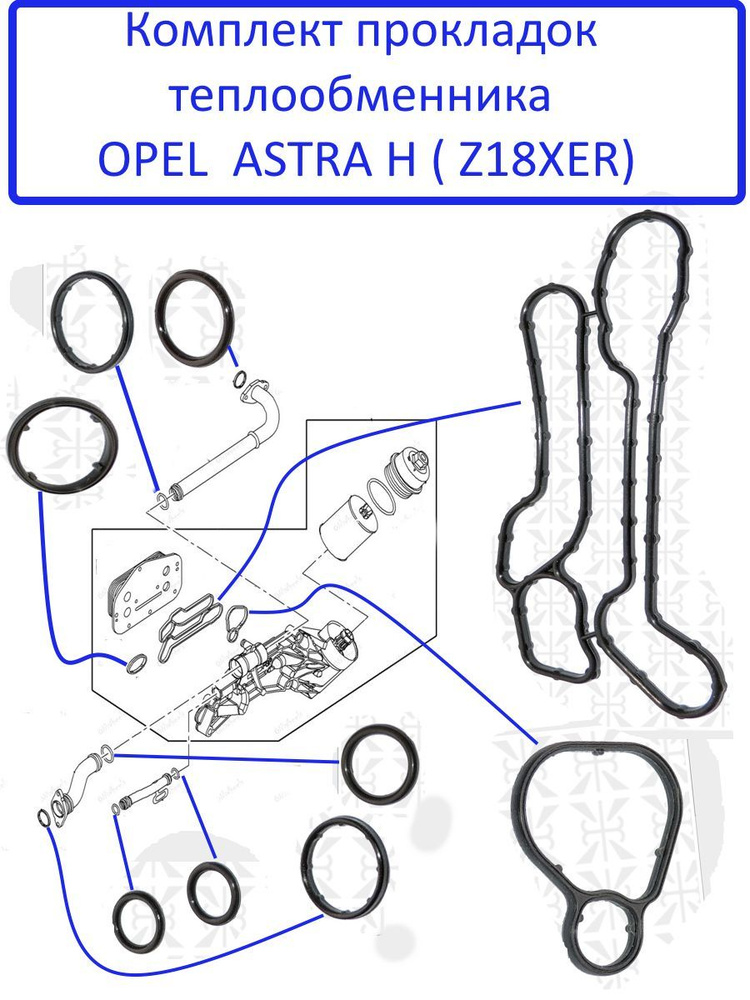 Комплект прокладок теплообменника OPEL ASTRA H ( Z18XER)