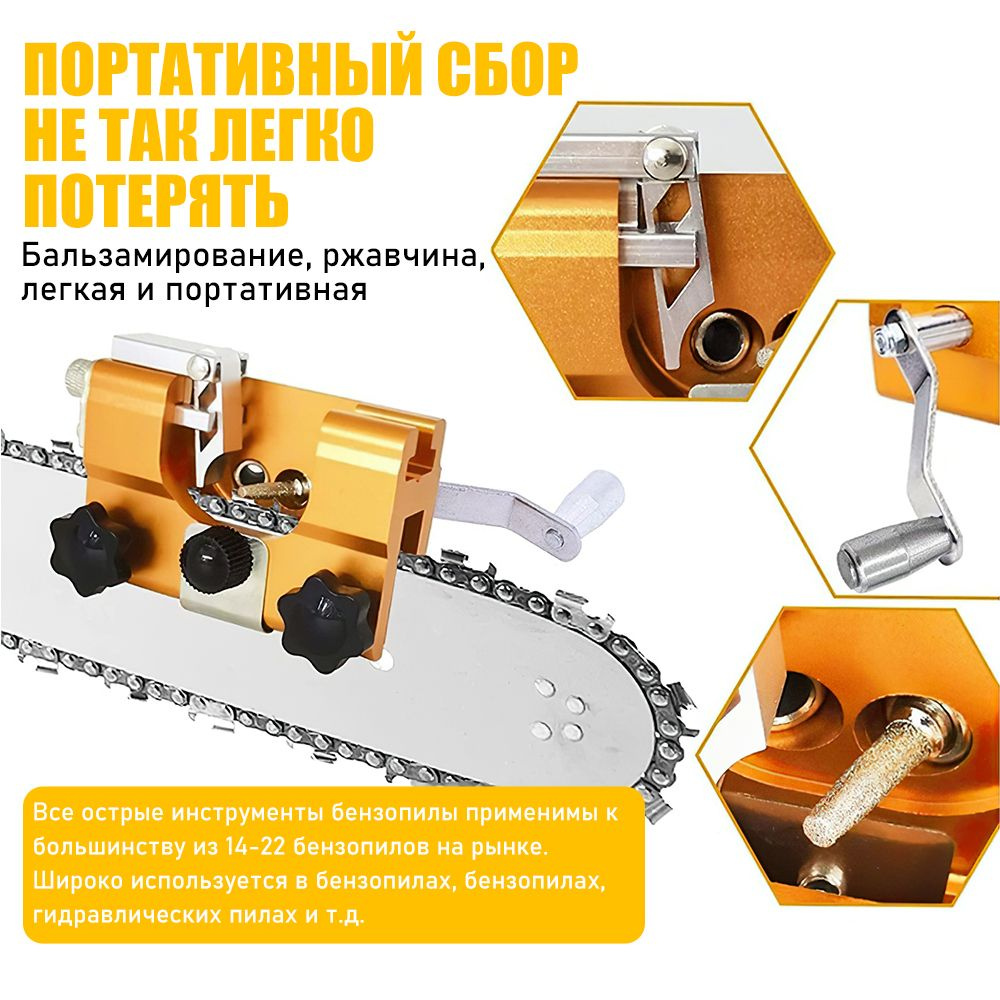 ПОРТАТИВНЫЙ СБОР НЕ ТАК ЛЕГКО ПОТЕРЯТЬ

Бальзамирование, ржавчина, легкая и портативная

Все острые инструменты бензопилы применимы к большинству из 14-22 бензопилов на рынке. Широко используется в бензопилах, бензопилах, гидравлических пилах и т.д.