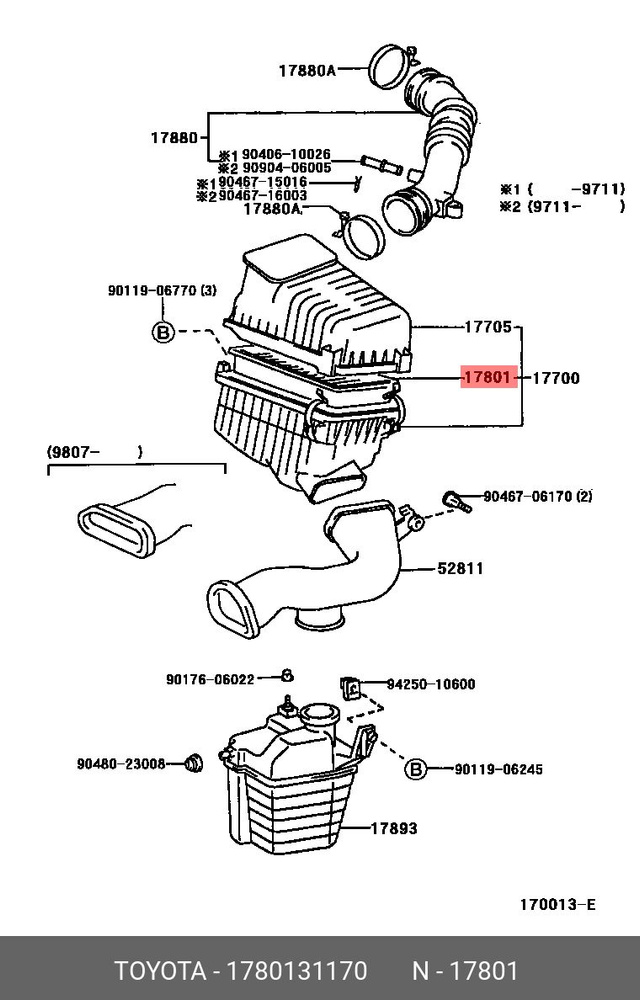 17880A

17880

※1 90406-10026
※2 90904-06005
※1 90467-15016
※2 90467-16003
17880A

※1 (    -9711)
※2 (9711-    )

90119-06770 (3)

B

17705

17801

17700

(9807-    )

90467-06170 (2)

52811

90176-06022

94250-10600

90480-23008

B

90119-06245

17893

170013-E

TOYOTA - 1780131170    N - 17801