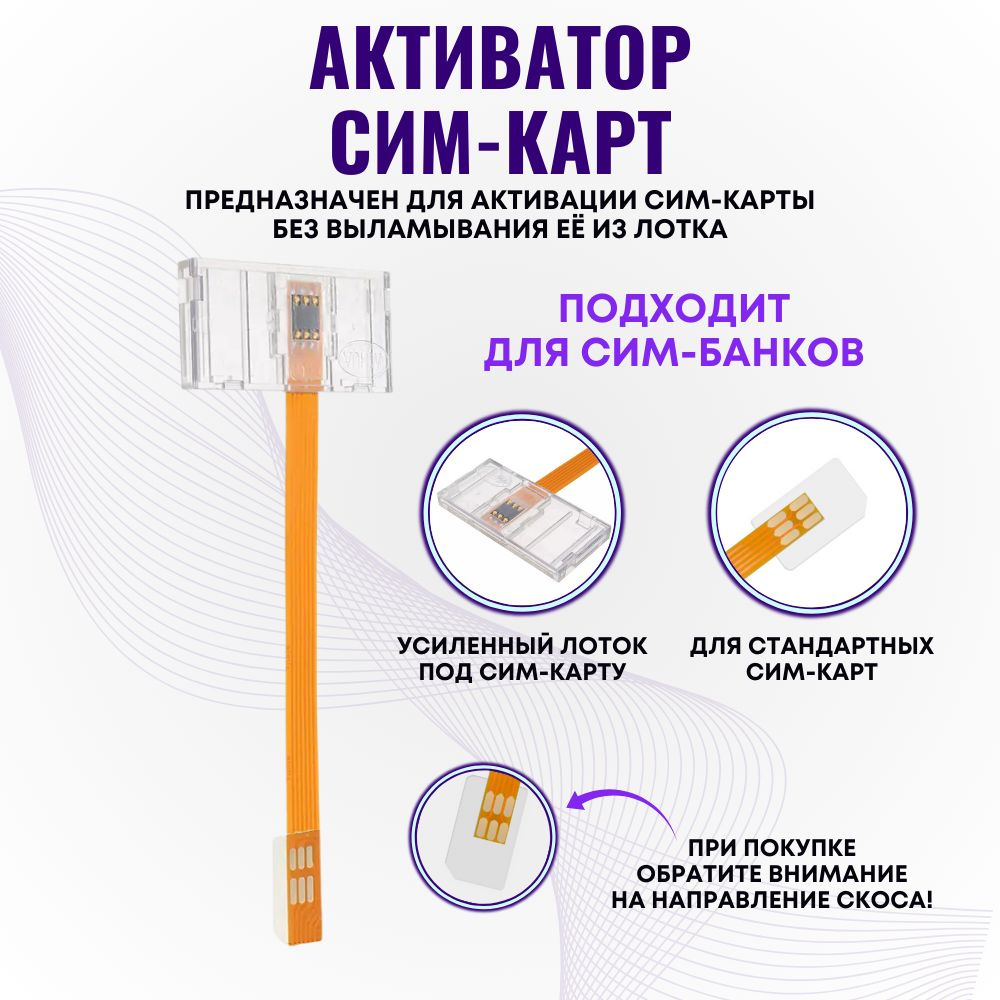 АКТИВАТОР СИМ-КАРТ

ПРЕДНАЗНАЧЕН ДЛЯ АКТИВАЦИИ СИМ-КАРТЫ БЕЗ ВЫЛАМЫВАНИЯ ЕЁ ИЗ ЛОТКА

ПОДХОДИТ ДЛЯ СИМ-БАНКОВ

УСИЛЕННЫЙ ЛОТОК ПОД СИМ-КАРТУ

ДЛЯ СТАНДАРТНЫХ СИМ-КАРТ

ПРИ ПОКУПКЕ ОБРАТИТЕ ВНИМАНИЕ НА НАПРАВЛЕНИЕ СКОСА!