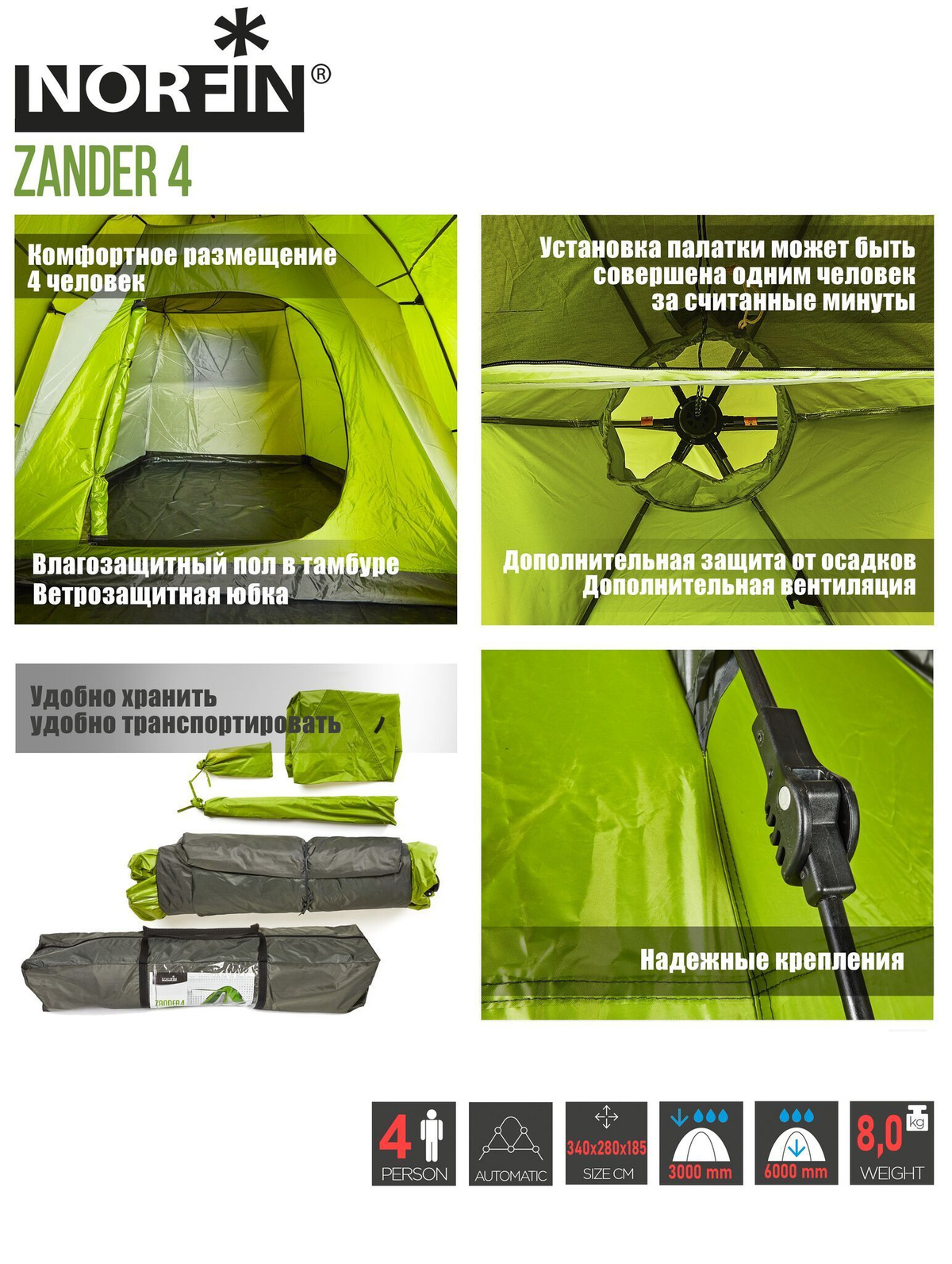 NORFIN®
ZANDER 4

Комфортное размещение
4 человек

Влагозащитный пол в тамбуре
Ветрозащитная юбка

Установка палатки может быть
совершена одним человек
за считанные минуты

Дополнительная защита от осадков
Дополнительная вентиляция

Удобно хранить
удобно транспортировать

NORFIN
ZANDER 4

Надежные крепления

4 PERSON

AUTOMATIC

340x280x185 SIZE CM

3000 mm

6000 mm

8,0 kg WEIGHT