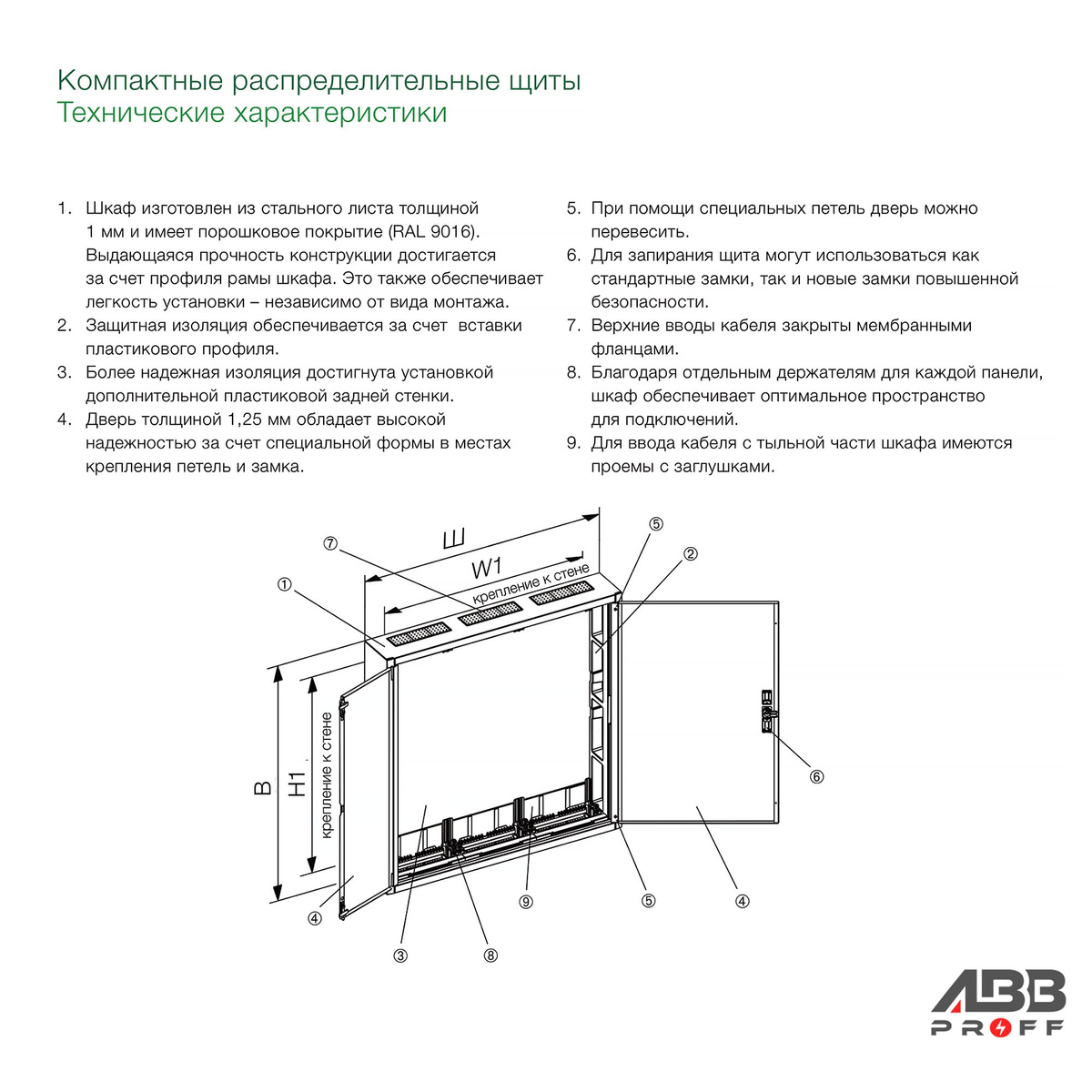 Компактные распределительные щиты
Технические характеристики

1. Шкаф изготовлен из стального листа толщиной 1 мм и имеет порошковое покрытие (RAL 9016). Выдающаяся прочность конструкции достигается за счет профиля рамы шкафа. Это также обеспечивает легкость установки – независимо от вида монтажа.
2. Защитная изоляция обеспечивается за счет вставки пластикового профиля.
3. Более надежная изоляция достигнута установкой дополнительной пластиковой задней стенки.
4. Дверь толщиной 1,25 мм обладает высокой надежностью за счет специальной формы в местах крепления петель и замка.
5. При помощи специальных петель дверь можно перевесить.
6. Для запирания щита могут использоваться как стандартные замки, так и новые замки повышенной безопасности.
7. Верхние вводы кабеля закрыты мембранными фланцами.
8. Благодаря отдельным держателям для каждой панели, шкаф обеспечивает оптимальное пространство для подключений.
9. Для ввода кабеля с тыльной части шкафа имеются проемы с заглушками.

Ш
W1
крепление к стене
⑦
①
⑤
②
В
H1
крепление к стене
⑥
④
③
⑧
⑨
⑤
④

ABB
PROFF