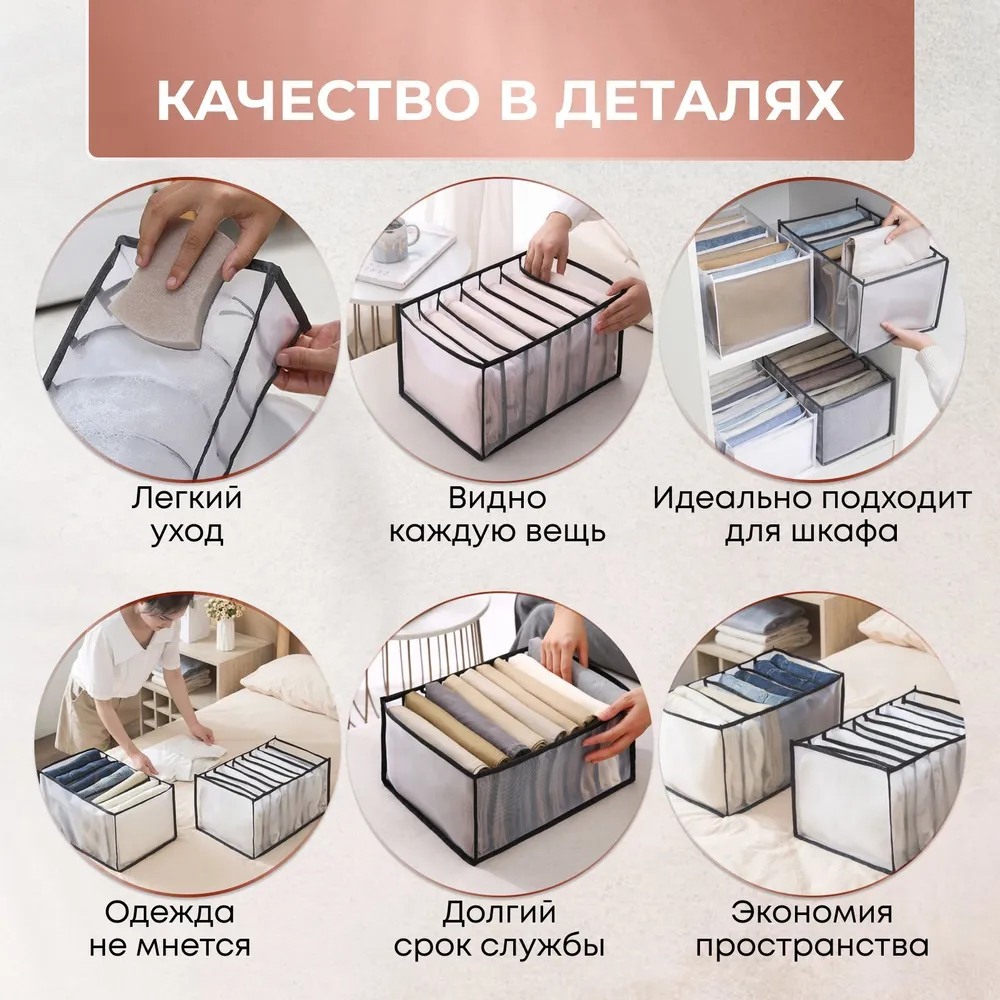 КАЧЕСТВО В ДЕТАЛЯХ

Легкий уход

Видно каждую вещь

Идеально подходит для шкафа

Одежда не мнется

Долгий срок службы

Экономия пространства