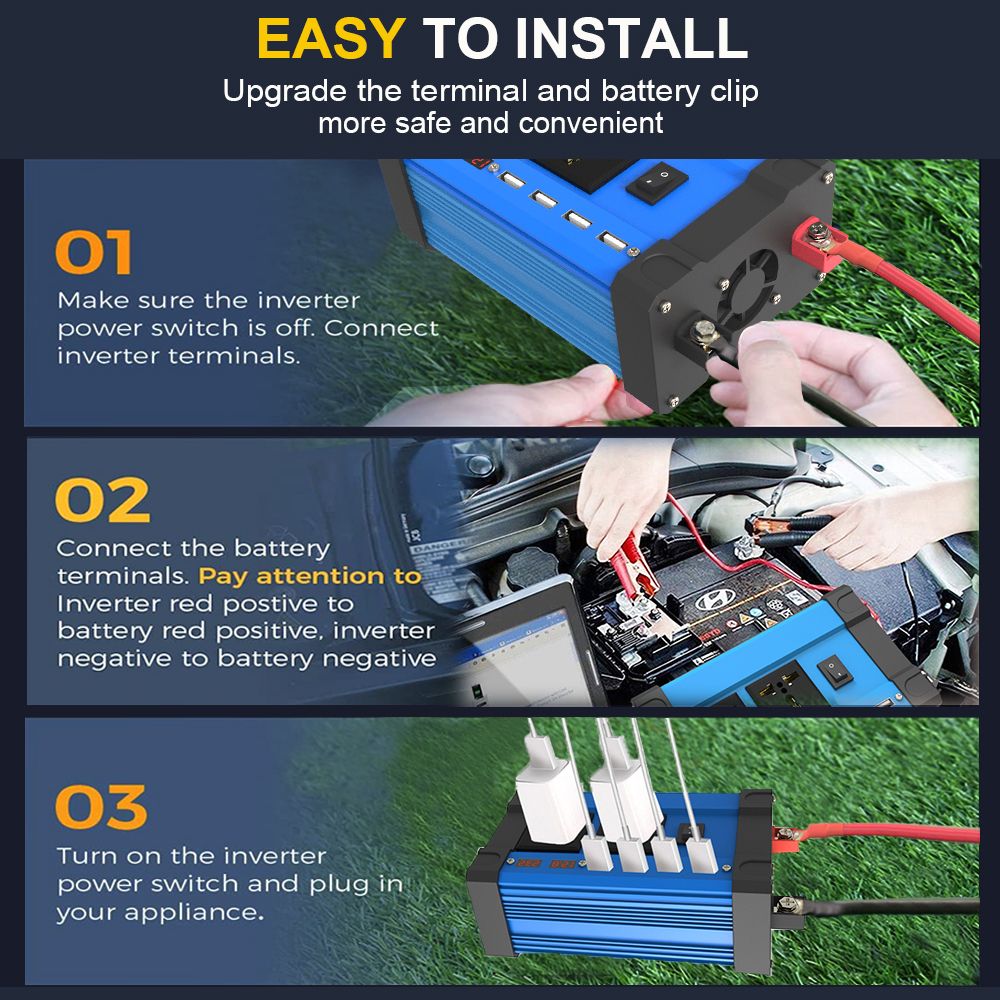 EASY TO INSTALL

Upgrade the terminal and battery clip more safe and convenient

01

Make sure the inverter power switch is off. Connect inverter terminals.

02

Connect the battery terminals. Pay attention to Inverter red postive to battery red positive, inverter negative to battery negative

DANGER

03

Turn on the inverter power switch and plug in your appliance.