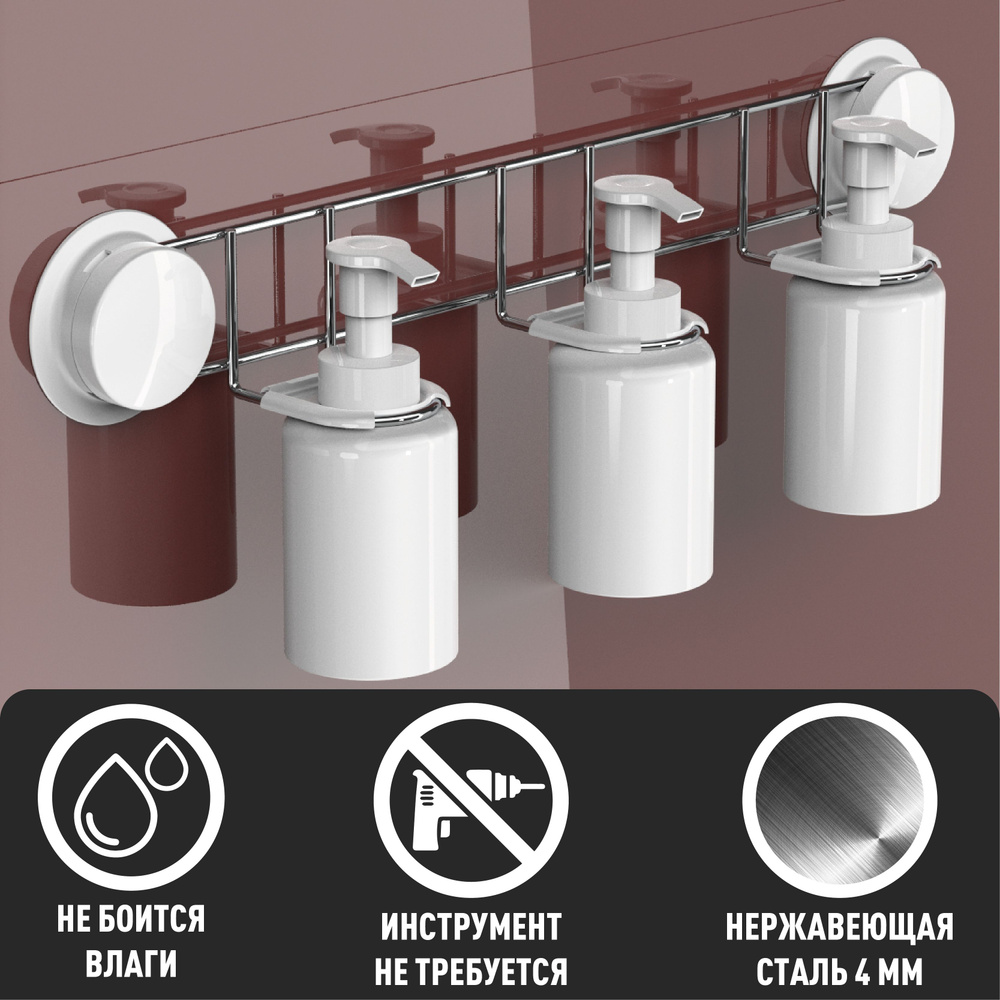 НЕ БОИТСЯ ВЛАГИ

ИНСТРУМЕНТ НЕ ТРЕБУЕТСЯ

НЕРЖАВЕЮЩАЯ СТАЛЬ 4 ММ