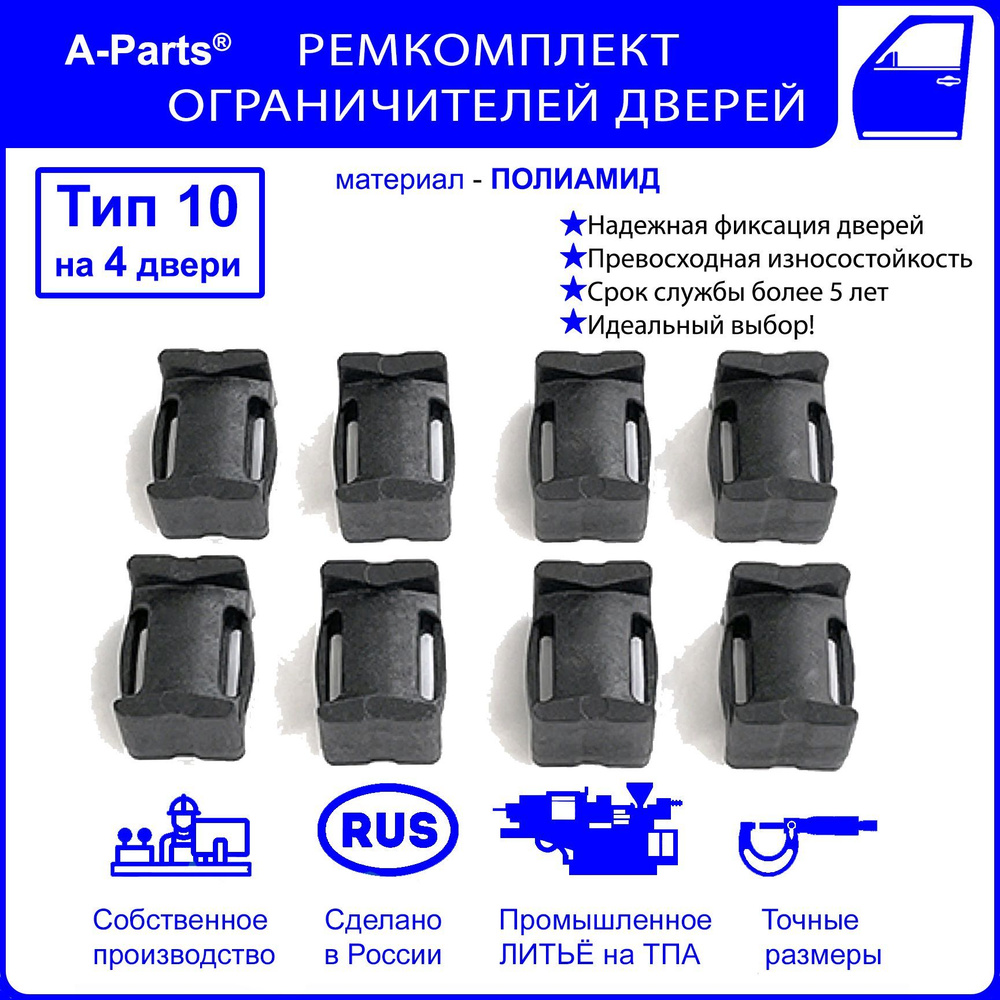 A-Parts® РЕМКОМПЛЕКТ ОГРАНИЧИТЕЛЕЙ ДВЕРЕЙ

Тип 10
на 4 двери

материал - ПОЛИАМИД

★Надежная фиксация дверей
★Превосходная износостойкость
★Срок службы более 5 лет
★Идеальный выбор!

RUS

Собственное производство

Сделано в России

Промышленное ЛИТЬЁ на ТПА

Точные размеры