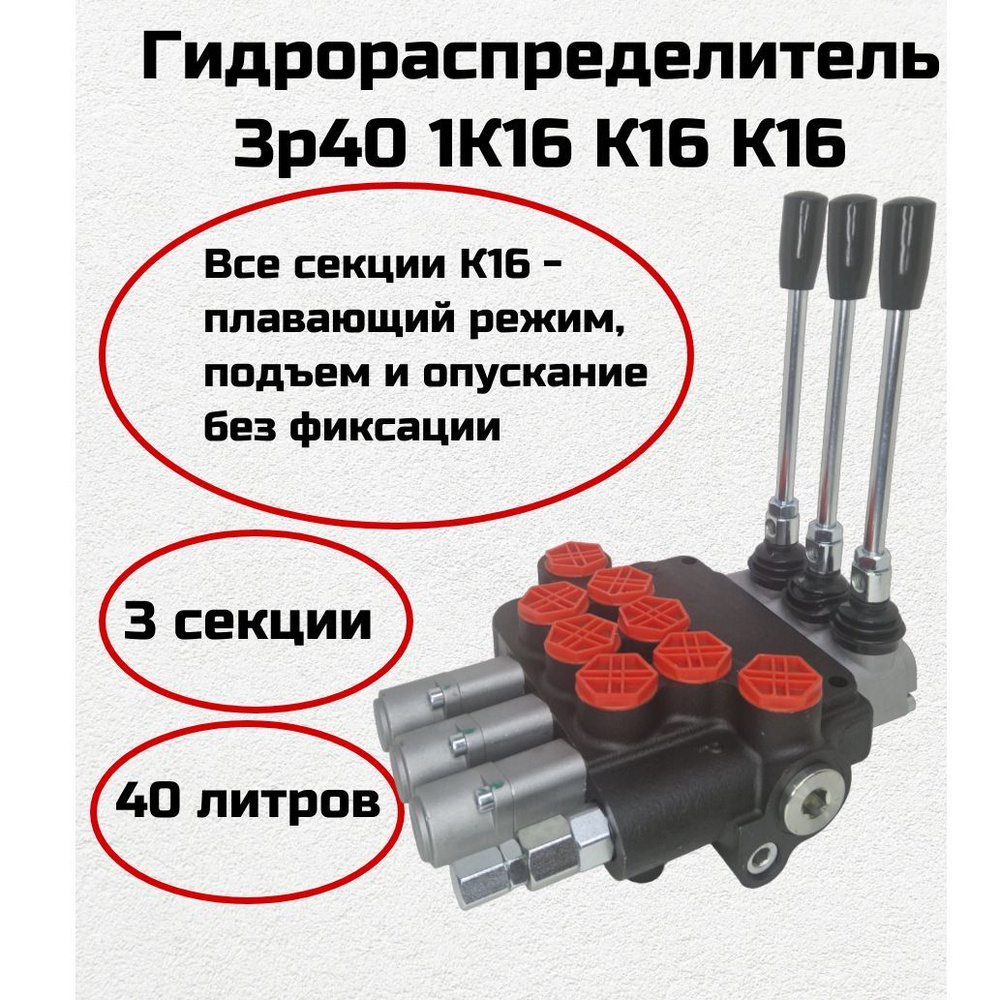 Гидрораспределитель 3р40 1К16 К16 К16

Все секции К16 - плавающий режим, подъем и опускание без фиксации

3 секции

40 литров