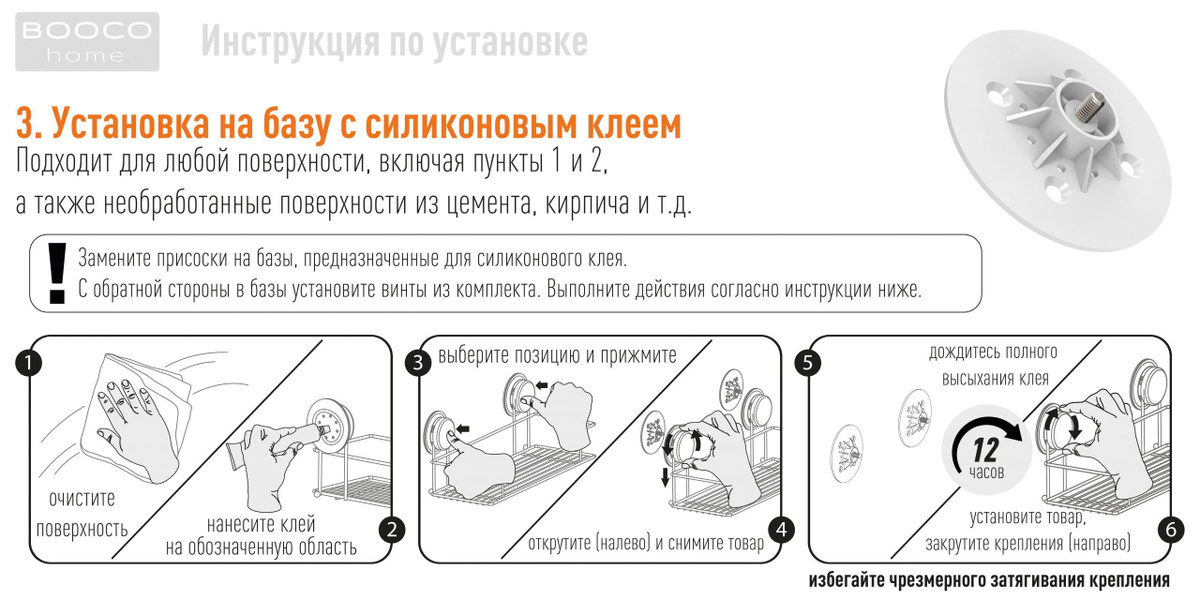 BOOCO home

Инструкция по установке

3. Установка на базу с силиконовым клеем

Подходит для любой поверхности, включая пункты 1 и 2, а также необработанные поверхности из цемента, кирпича и т.д.

!

Замените присоски на базы, предназначенные для силиконового клея.
С обратной стороны в базы установите винты из комплекта. Выполните действия согласно инструкции ниже.

1

очистите поверхность

нанесите клей на обозначенную область

2

3

выберите позицию и прижмите

открутите (налево) и снимите товар

4

5

дождитесь полного высыхания клея

12 часов

установите товар, закрутите крепления (направо)

6

избегайте чрезмерного затягивания крепления