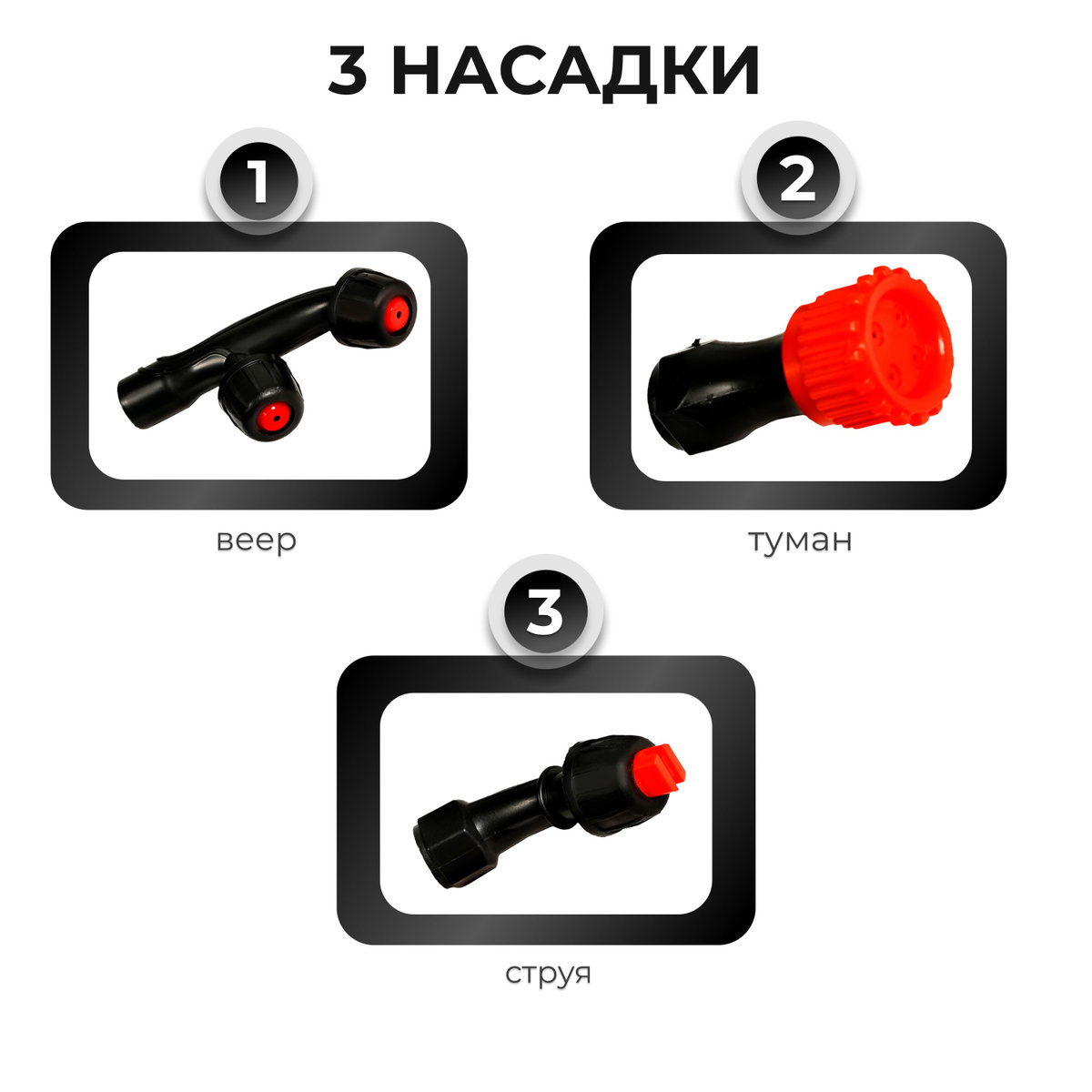 3 НАСАДКИ

1

веер

2

туман

3

струя