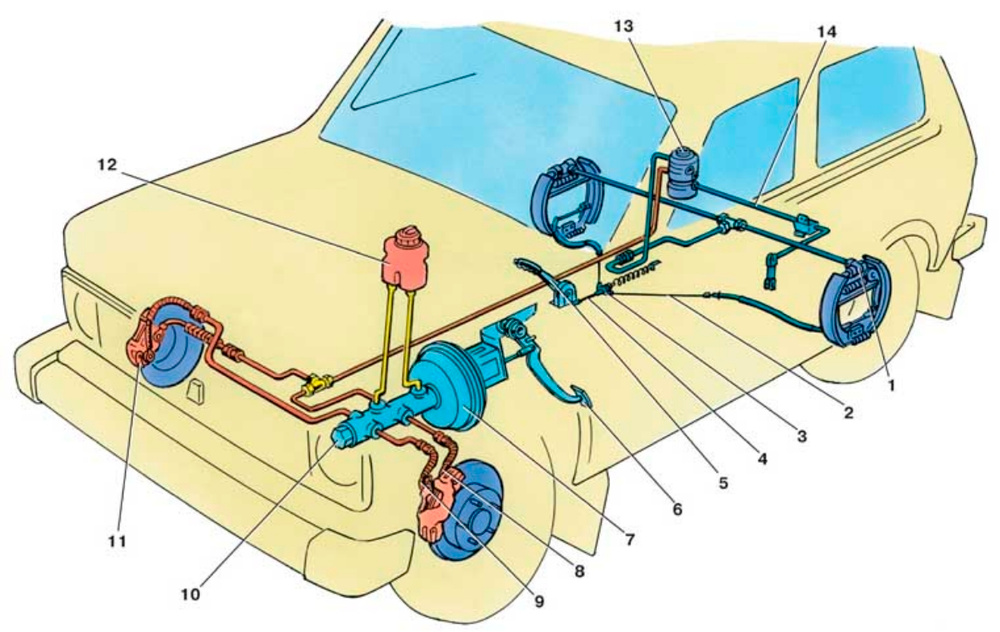 13
14
12
1
2
3
4
5
6
7
8
9
10
11