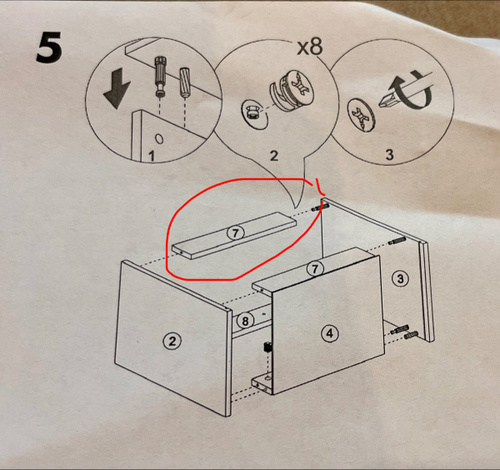 5

x8

1

2

3

7

7

3

8

4

2