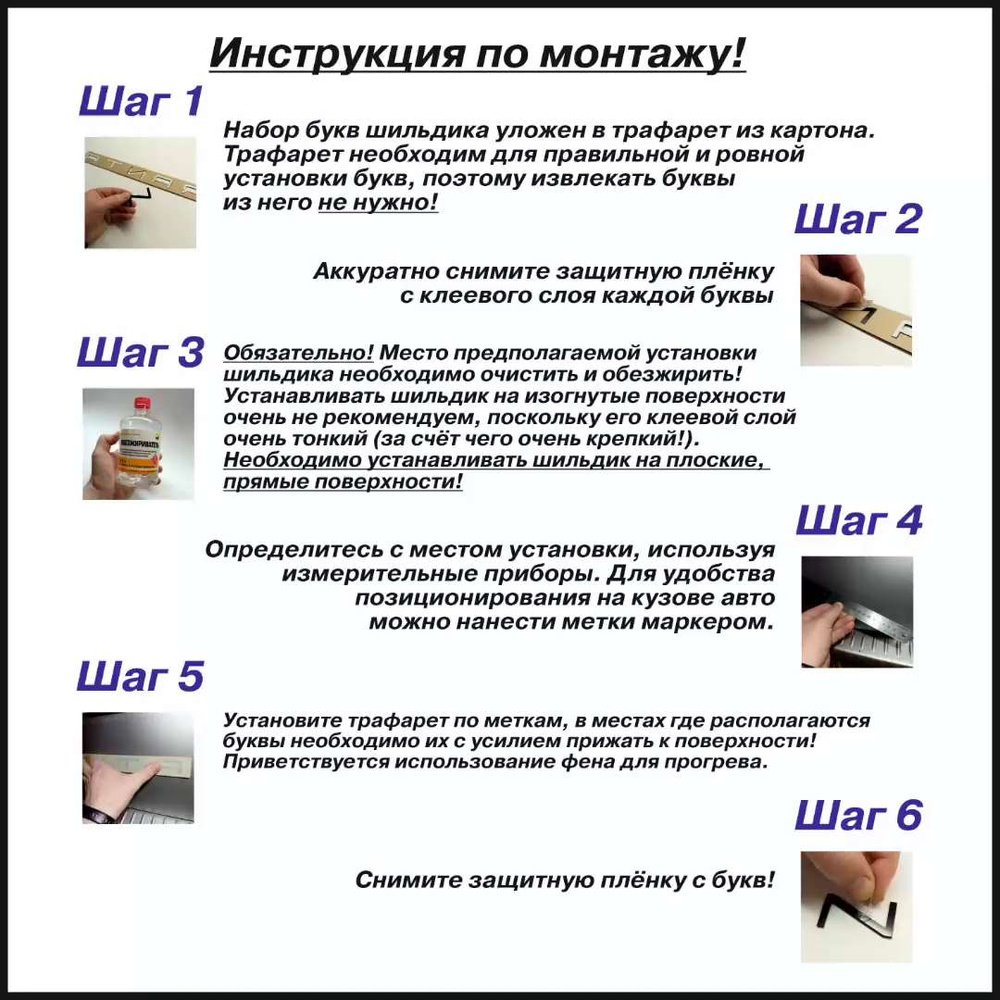 Инструкция по монтажу!

Шаг 1

Набор букв шильдика уложен в трафарет из картона. Трафарет необходим для правильной и ровной установки букв, поэтому извлекать буквы из него не нужно!

Шаг 2

Аккуратно снимите защитную плёнку с клеевого слоя каждой буквы

Шаг 3

Обязательно! Место предполагаемой установки шильдика необходимо очистить и обезжирить! Устанавливать шильдик на изогнутые поверхности очень не рекомендуем, поскольку его клеевой слой очень тонкий (за счёт чего очень крепкий!). Необходимо устанавливать шильдик на плоские, прямые поверхности!

Шаг 4

Определитесь с местом установки, используя измерительные приборы. Для удобства позиционирования на кузове авто можно нанести метки маркером.

Шаг 5

Установите трафарет по меткам, в местах где располагаются буквы необходимо их с усилием прижать к поверхности! Приветствуется использование фена для прогрева.

Шаг 6

Снимите защитную плёнку с букв!