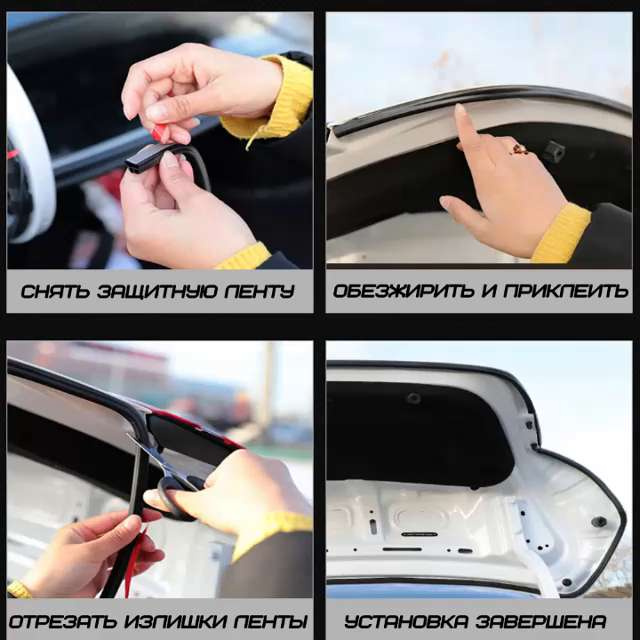 СНЯТЬ ЗАЩИТНУЮ ЛЕНТУ

ОБЕЗЖИРИТЬ И ПРИКЛЕИТЬ

ОТРЕЗАТЬ ИЗЛИШКИ ЛЕНТЫ

УСТАНОВКА ЗАВЕРШЕНА