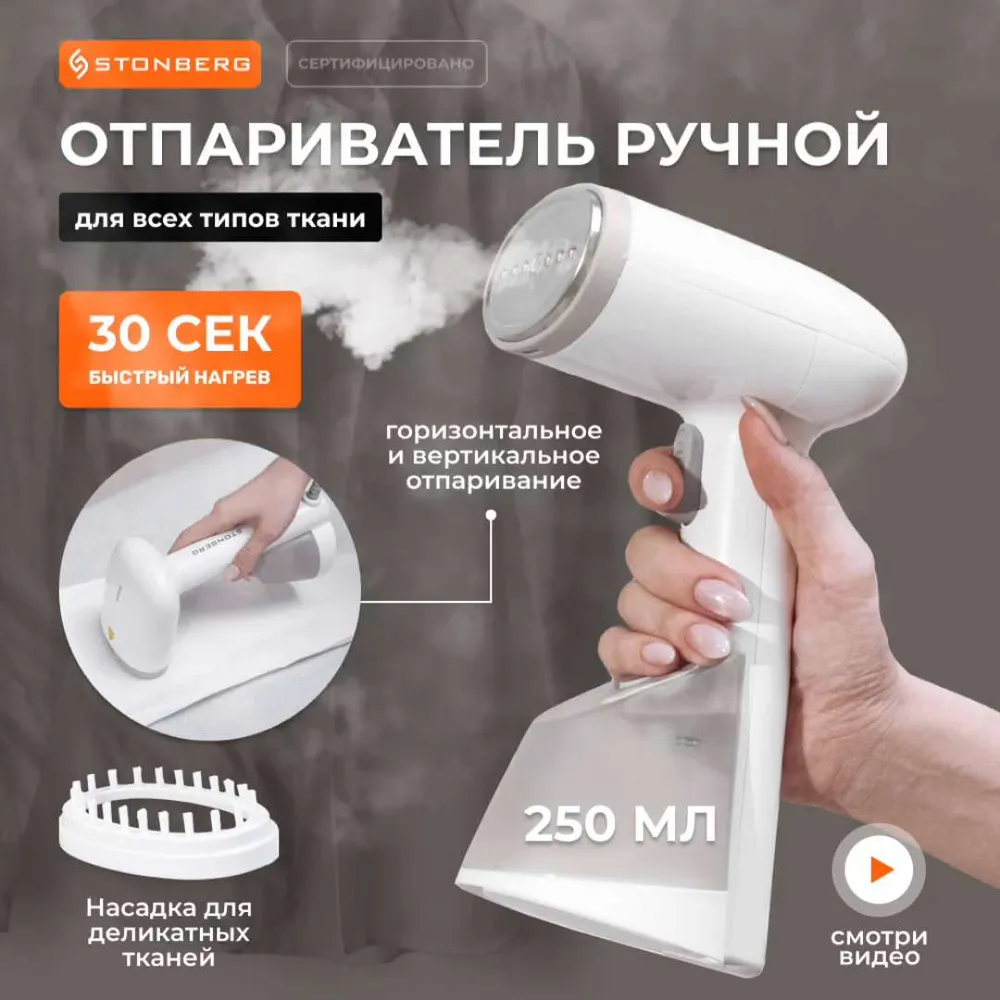 STONBERG

СЕРТИФИЦИРОВАНО

ОТПАРИВАТЕЛЬ РУЧНОЙ

для всех типов ткани

30 СЕК
БЫСТРЫЙ НАГРЕВ

горизонтальное и вертикальное отпаривание

STONBERG

250 МЛ

Насадка для деликатных тканей

смотри видео