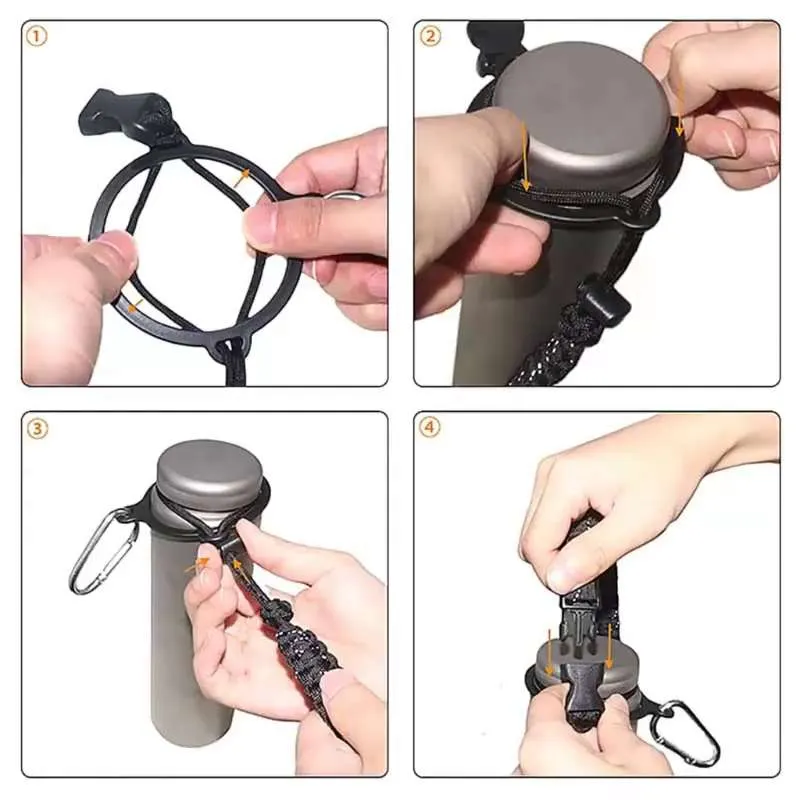 ①
②
③
④