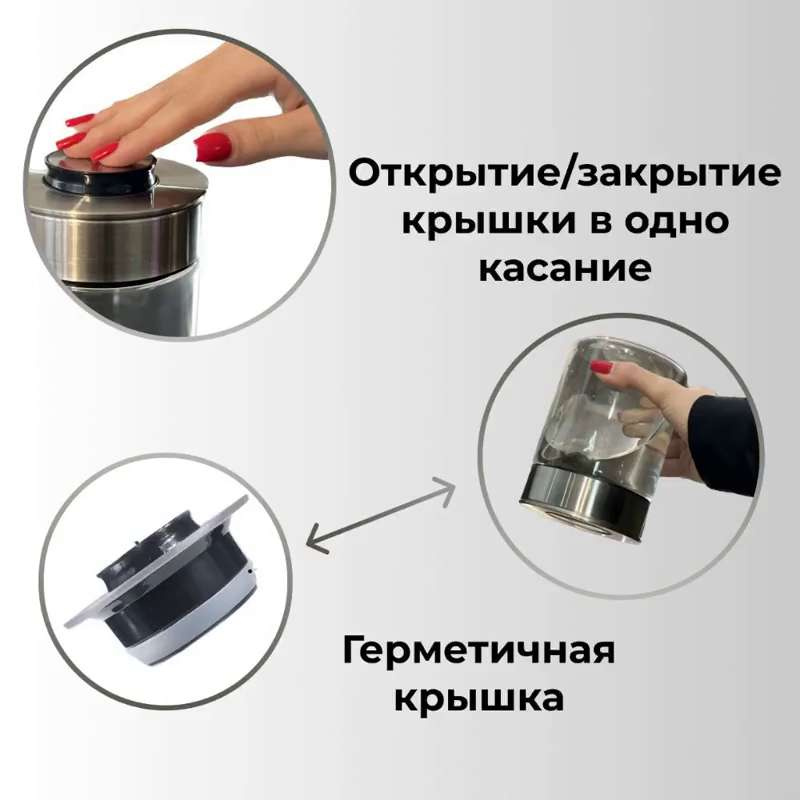 Открытие/закрытие крышки в одно касание

Герметичная крышка