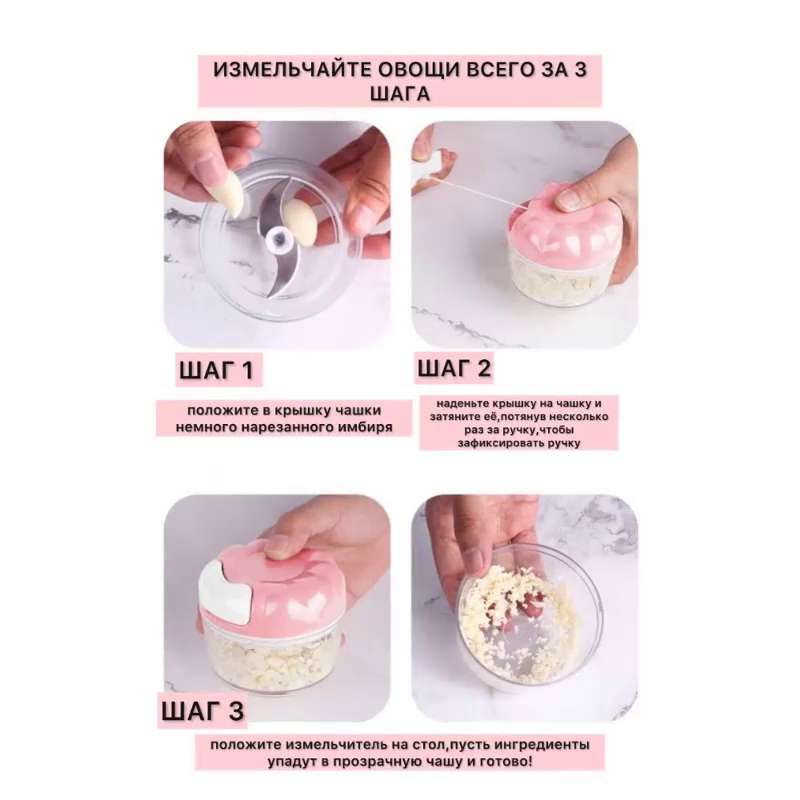 ИЗМЕЛЬЧАЙТЕ ОВОЩИ ВСЕГО ЗА 3 ШАГА

ШАГ 1

положите в крышку чашки немного нарезанного имбиря

ШАГ 2

наденьте крышку на чашку и затяните её,потянув несколько раз за ручку,чтобы зафиксировать ручку

ШАГ 3

положите измельчитель на стол,пусть ингредиенты упадут в прозрачную чашу и готово!