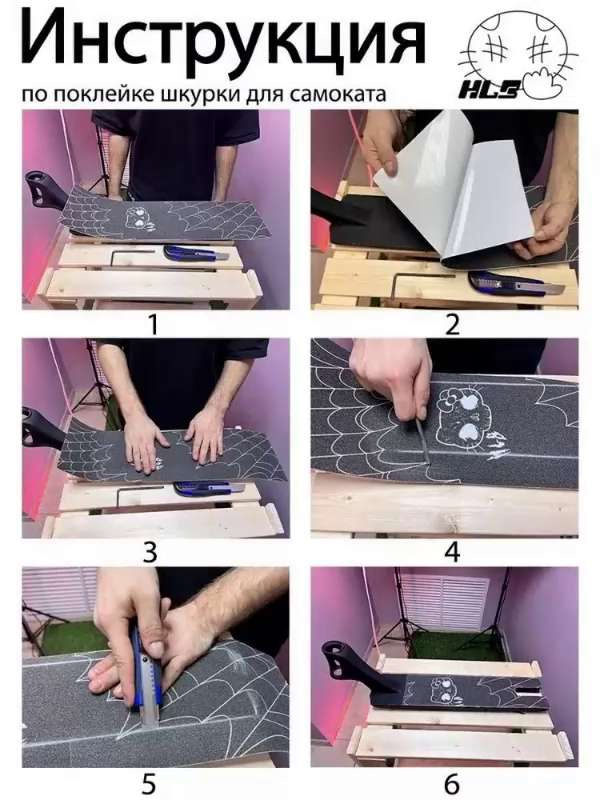 Инструкция

по поклейке шкурки для самоката

HLS

1

2

3

4

5

6