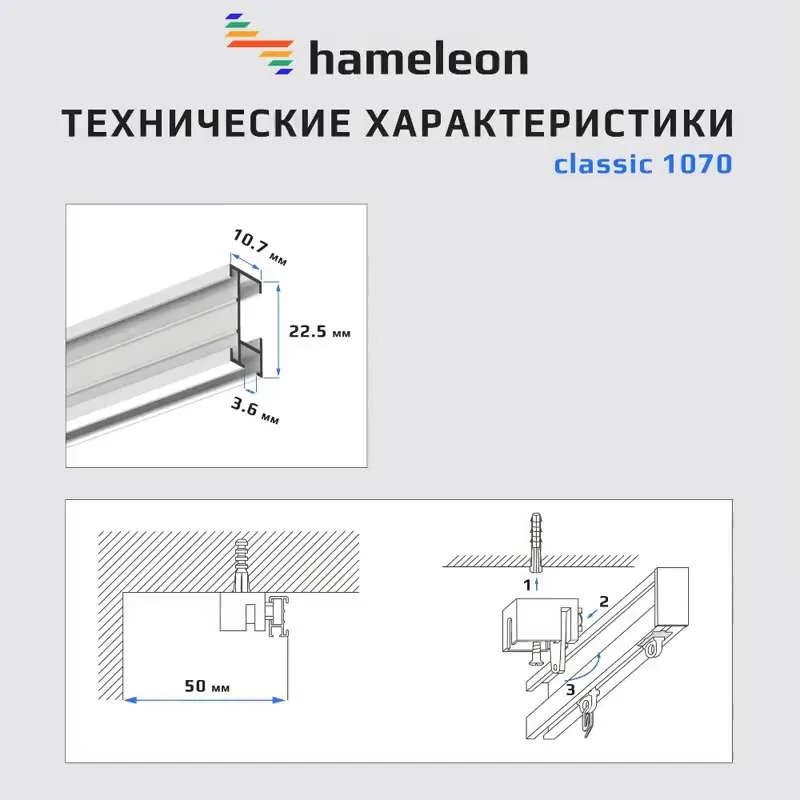 hameleon

ТЕХНИЧЕСКИЕ ХАРАКТЕРИСТИКИ

classic 1070

10.7 мм

22.5 мм

3.6 мм

50 мм

1

2

3