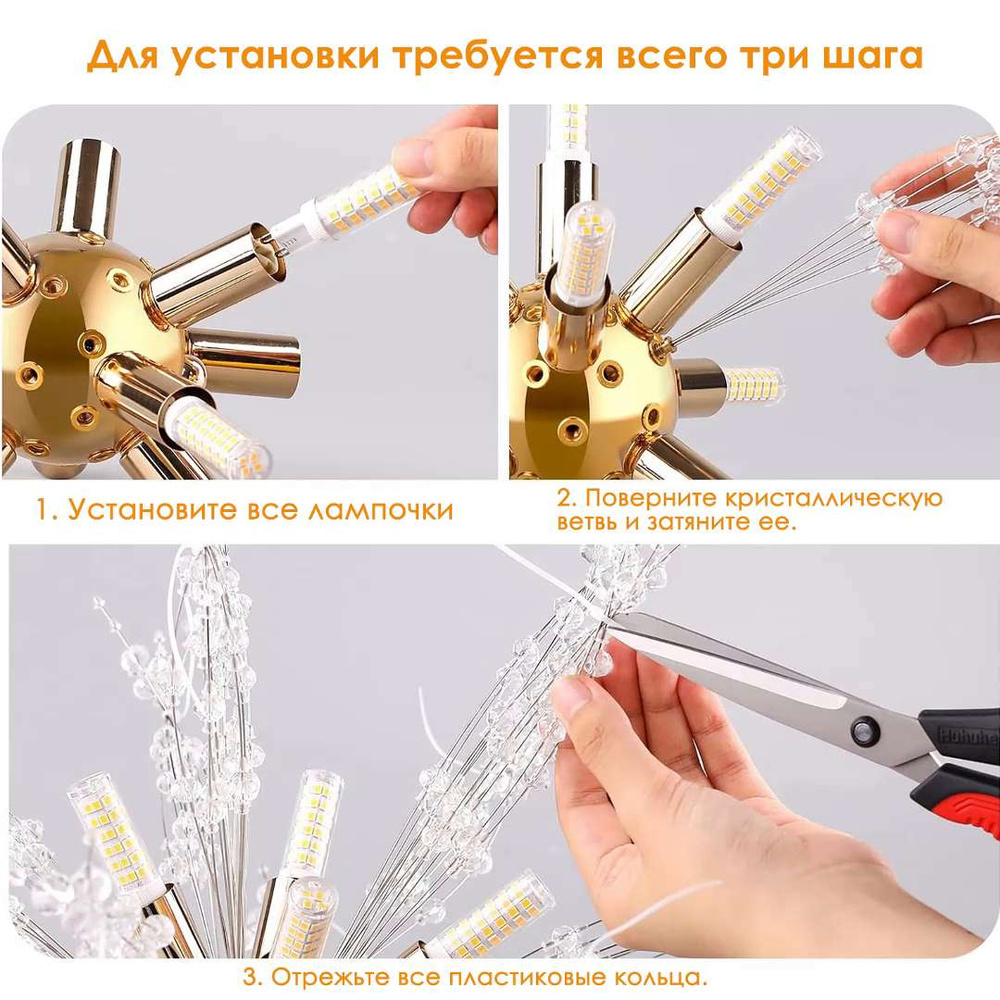 Для установки требуется всего три шага

1. Установите все лампочки

2. Поверните кристаллическую ветвь и затяните ее.

3. Отрежьте все пластиковые кольца.