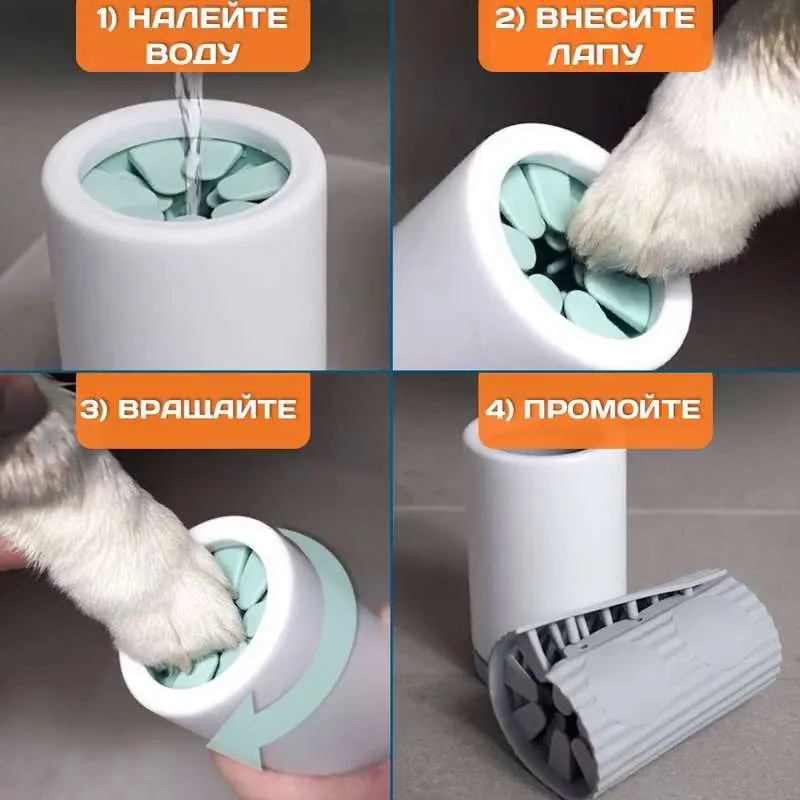 1) НАЛЕЙТЕ ВОДУ

2) ВНЕСИТЕ ЛАПУ

3) ВРАЩАЙТЕ

4) ПРОМОЙТЕ