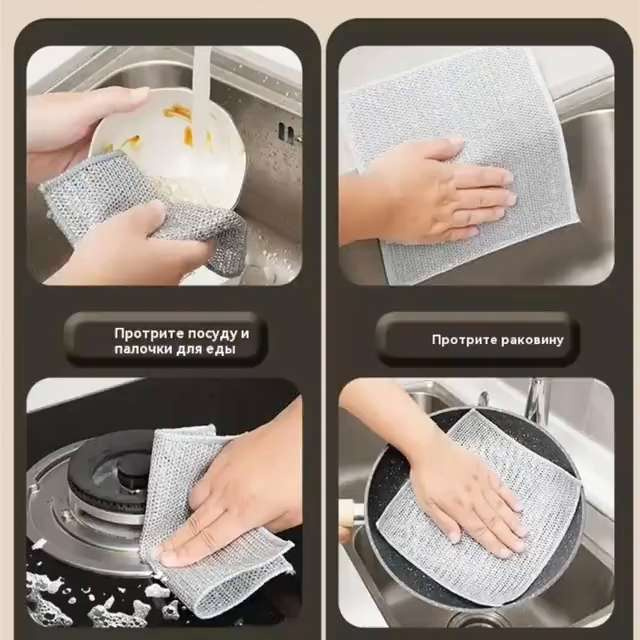 Протрите посуду и палочки для еды

Протрите раковину