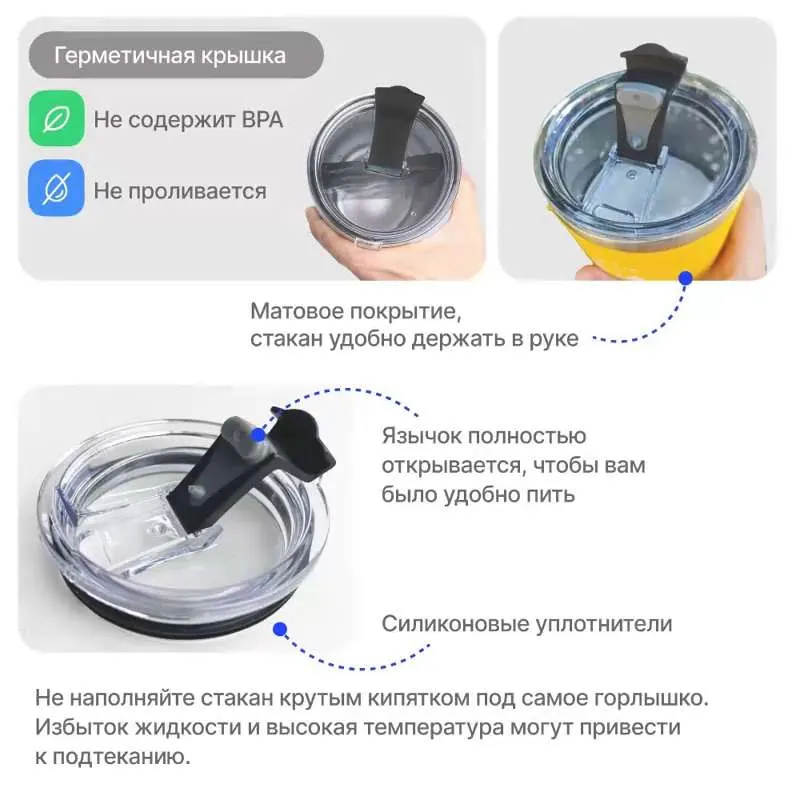 Герметичная крышка

Не содержит BPA

Не проливается

Матовое покрытие, стакан удобно держать в руке

Язычок полностью открывается, чтобы вам было удобно пить

Силиконовые уплотнители

Не наполняйте стакан крутым кипятком под самое горлышко. Избыток жидкости и высокая температура могут привести к подтеканию.