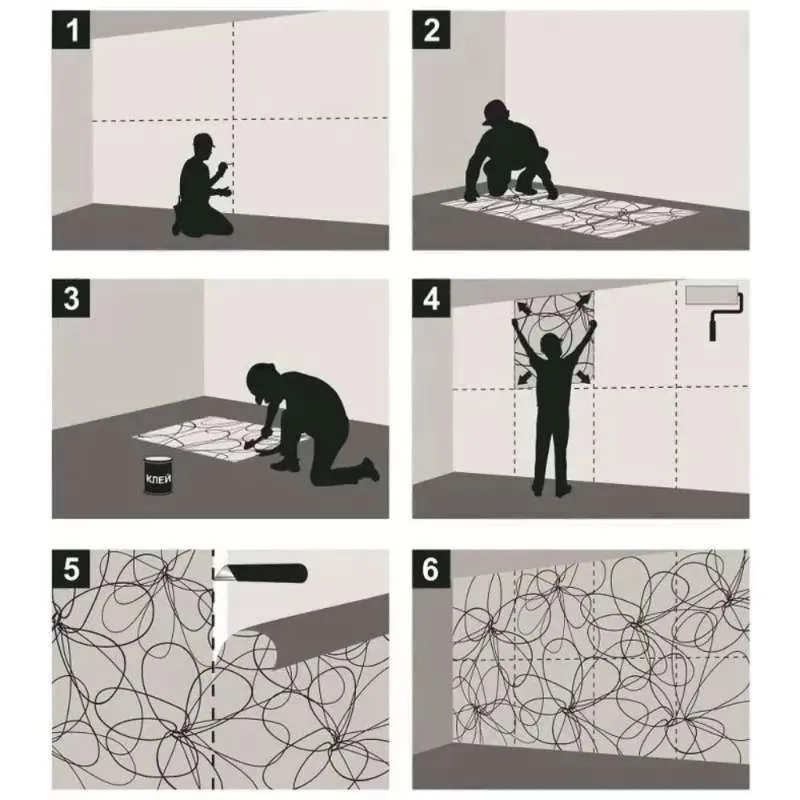 1
2
3
КЛЕЙ
4
5
6